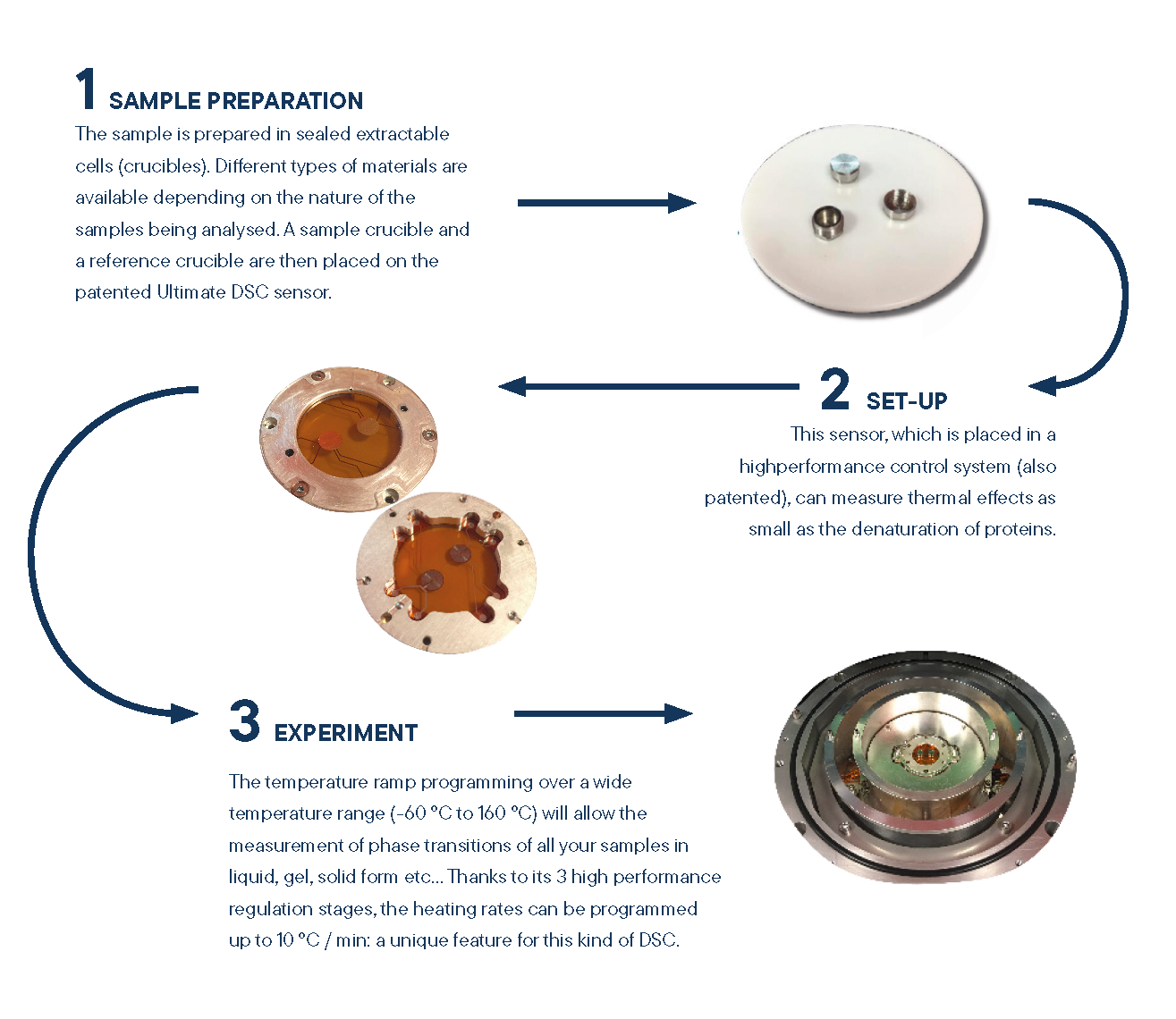 1 SAMPLE PREPARATION

The sample is prepared in sealed extractable cells (crucibles). Different types of materials are available depending on the nature of the samples being analysed. A sample crucible and a reference crucible are then placed on the patented Ultimate DSC sensor.

2 SET-UP

This sensor, which is placed in a highperformance control system (also patented), can measure thermal effects as small as the denaturation of proteins.

3 EXPERIMENT

The temperature ramp programming over a wide temperature range (-60 °C to 160 °C) will allow the measurement of phase transitions of all your samples in liquid, gel, solid form etc... Thanks to its 3 high performance regulation stages, the heating rates can be programmed up to 10 °C / min: a unique feature for this kind of DSC.