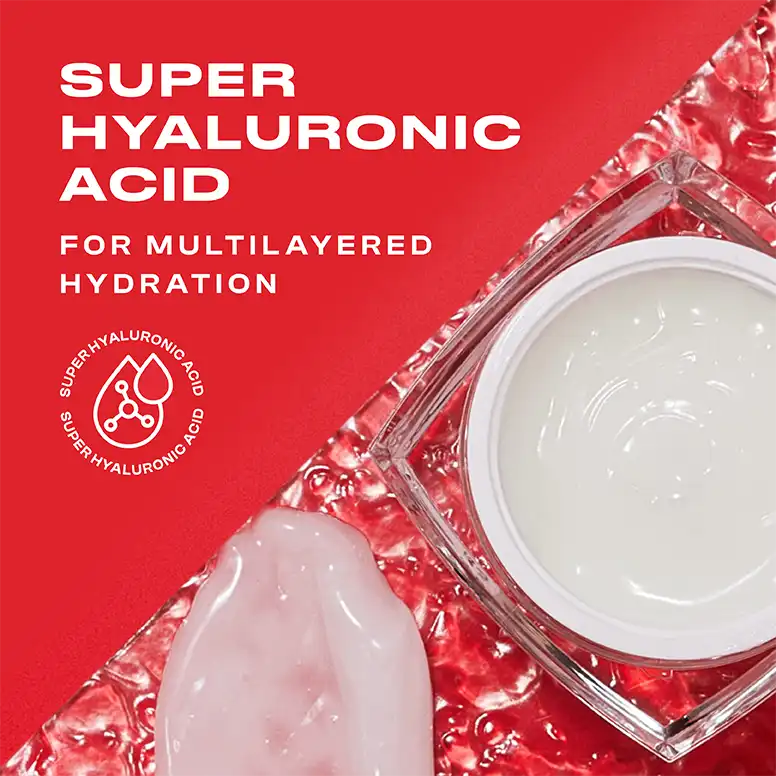 SUPER HYALURONIC ACID

FOR MULTILAYERED HYDRATION

SUPER HYALURONIC ACID SUPER HYALURONIC ACID