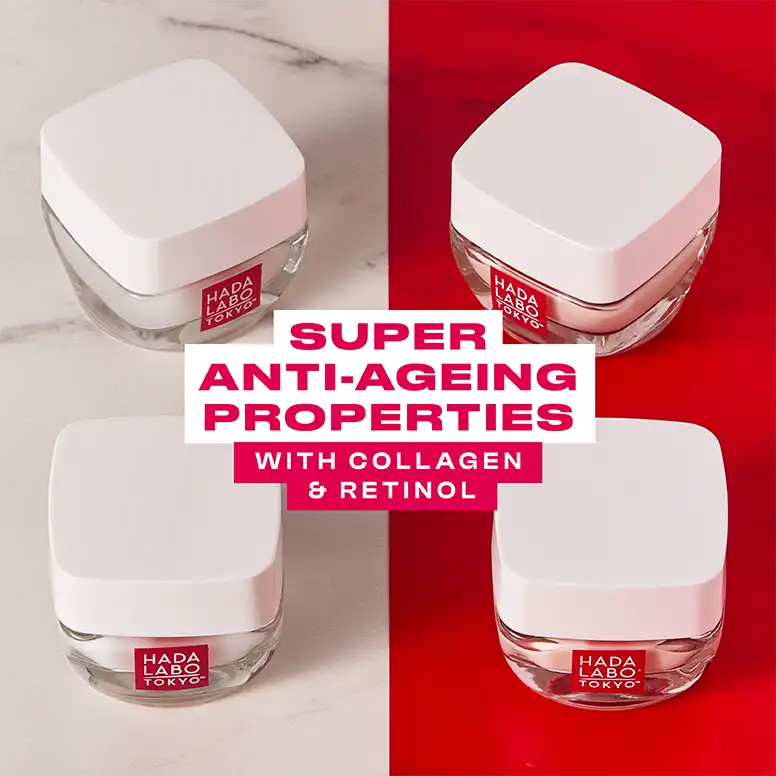 HADA LABO TOKYO

HADA LABO TOKYO

SUPER ANTI-AGEING PROPERTIES

WITH COLLAGEN & RETINOL

HADA LABO TOKYO

HADA LABO TOKYO