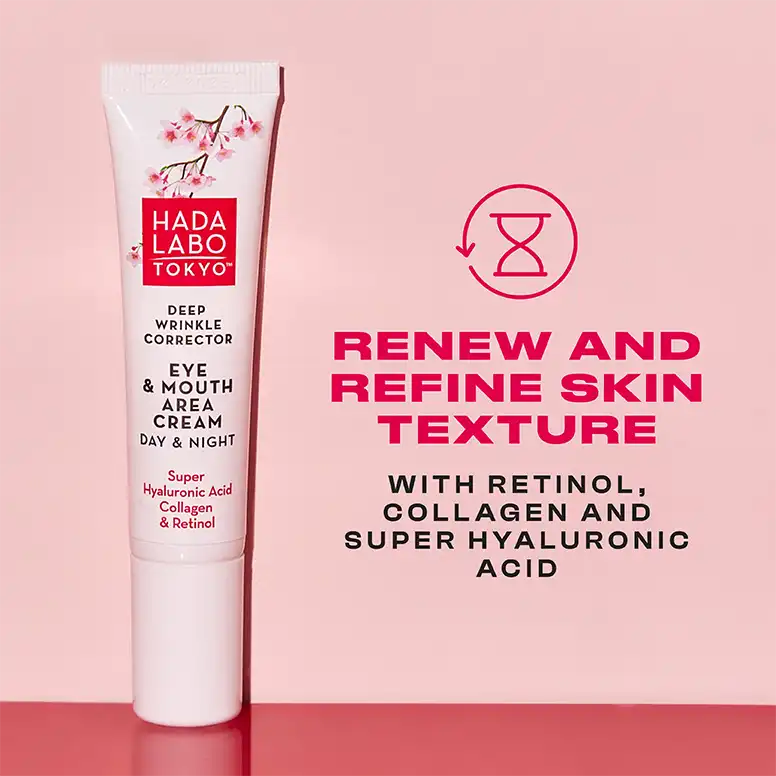 HADA LABO TOKYO™

DEEP WRINKLE CORRECTOR

EYE & MOUTH AREA CREAM DAY & NIGHT

Super Hyaluronic Acid Collagen & Retinol

RENEW AND REFINE SKIN TEXTURE

WITH RETINOL, COLLAGEN AND SUPER HYALURONIC ACID