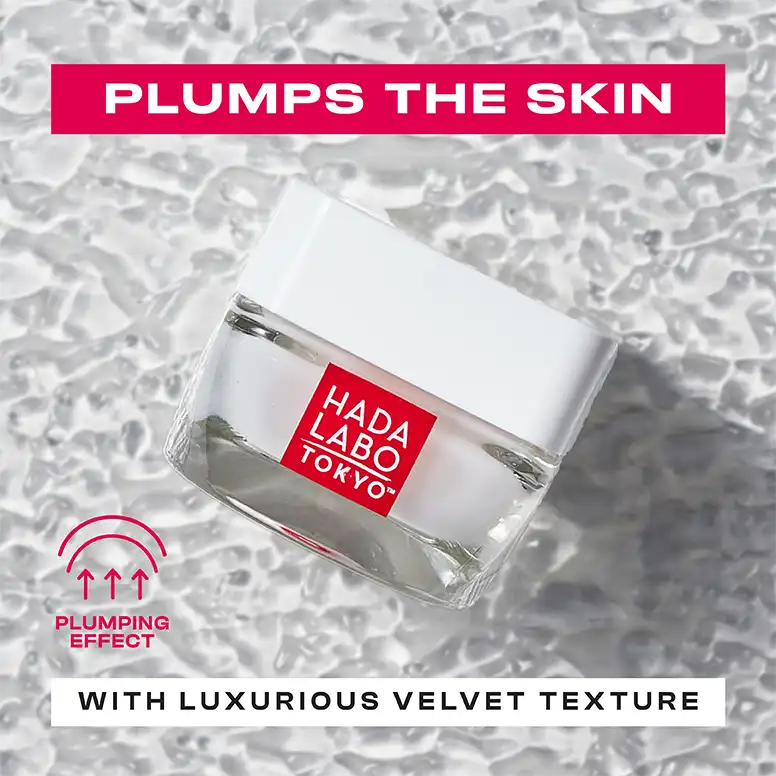 PLUMPS THE SKIN

HADA LABO TOKYO™

PLUMPING EFFECT

WITH LUXURIOUS VELVET TEXTURE