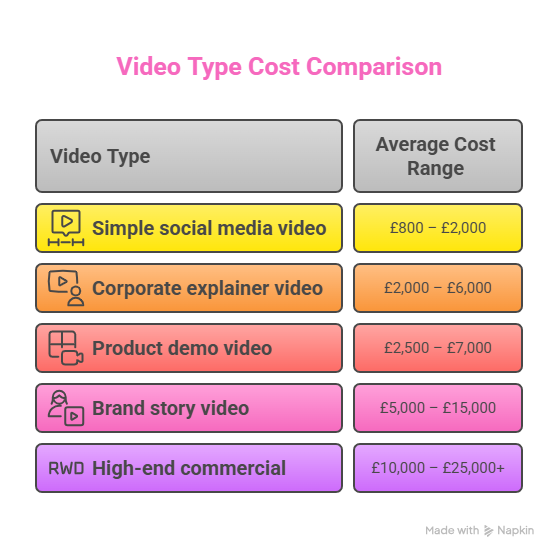 Video Type Cost Comparison

| Video Type | Average Cost Range |
|---|---|
| Simple social media video | £800 – £2,000 |
| Corporate explainer video | £2,000 – £6,000 |
| Product demo video | £2,500 – £7,000 |
| Brand story video | £5,000 – £15,000 |
| RWD High-end commercial | £10,000 – £25,000+ |

Made with Napkin