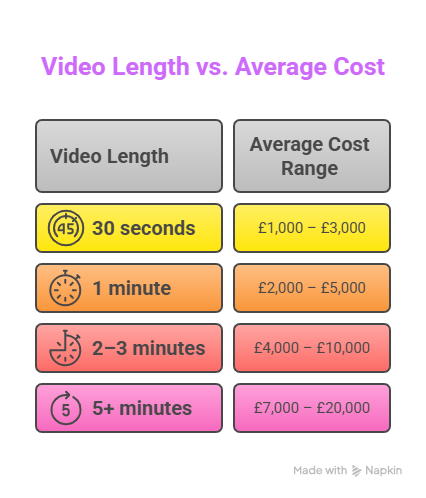 Video Length vs. Average Cost

| Video Length | Average Cost Range |
|---|---|
| 45 30 seconds | £1,000 – £3,000 |
| 1 minute | £2,000 – £5,000 |
| 2–3 minutes | £4,000 – £10,000 |
| 5 5+ minutes | £7,000 – £20,000 |

Made with Napkin