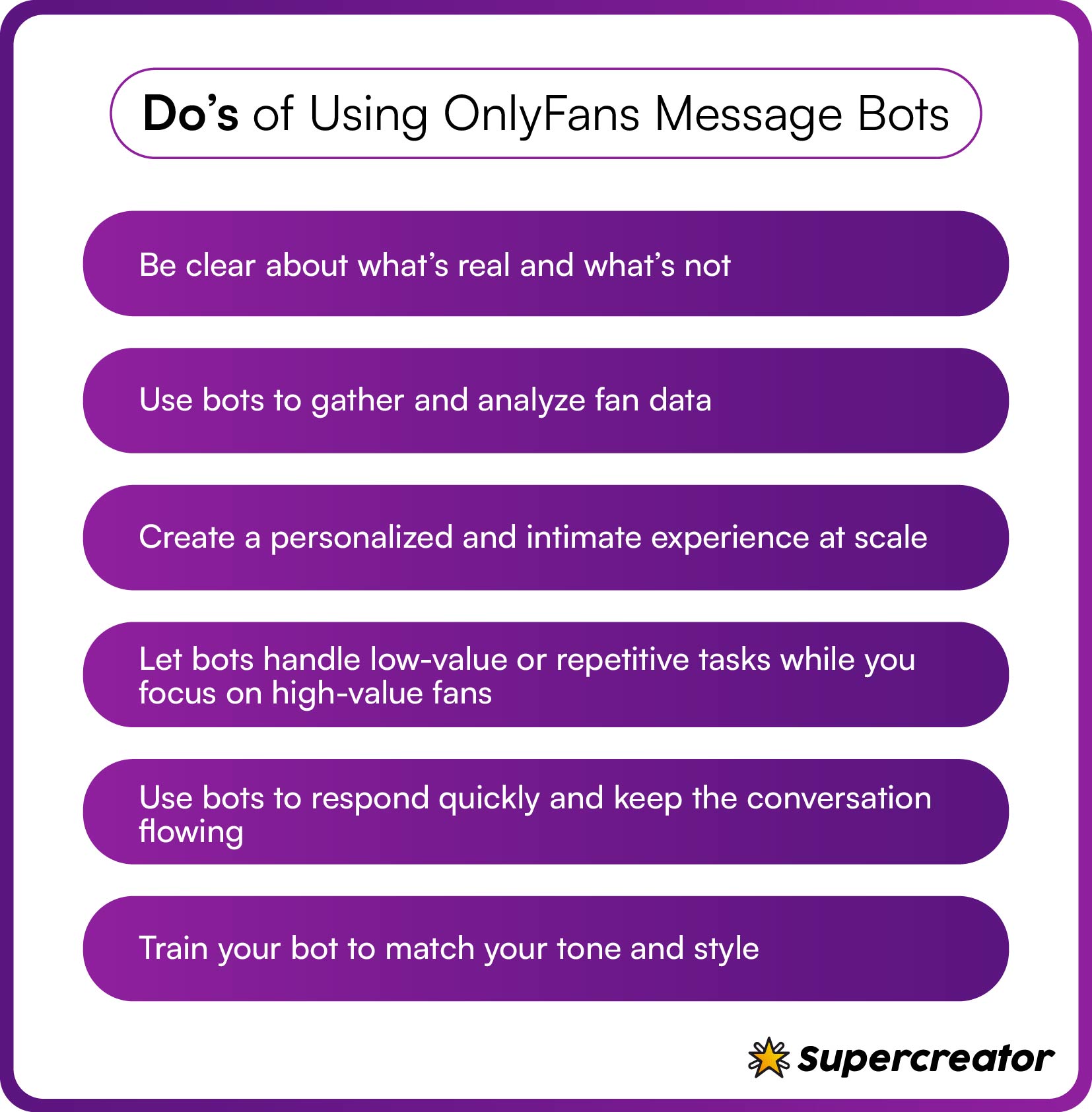 Do’s of Using OnlyFans Message Bots

Be clear about what’s real and what’s not

Use bots to gather and analyze fan data

Create a personalized and intimate experience at scale

Let bots handle low-value or repetitive tasks while you focus on high-value fans

Use bots to respond quickly and keep the conversation flowing

Train your bot to match your tone and style

Supercreator