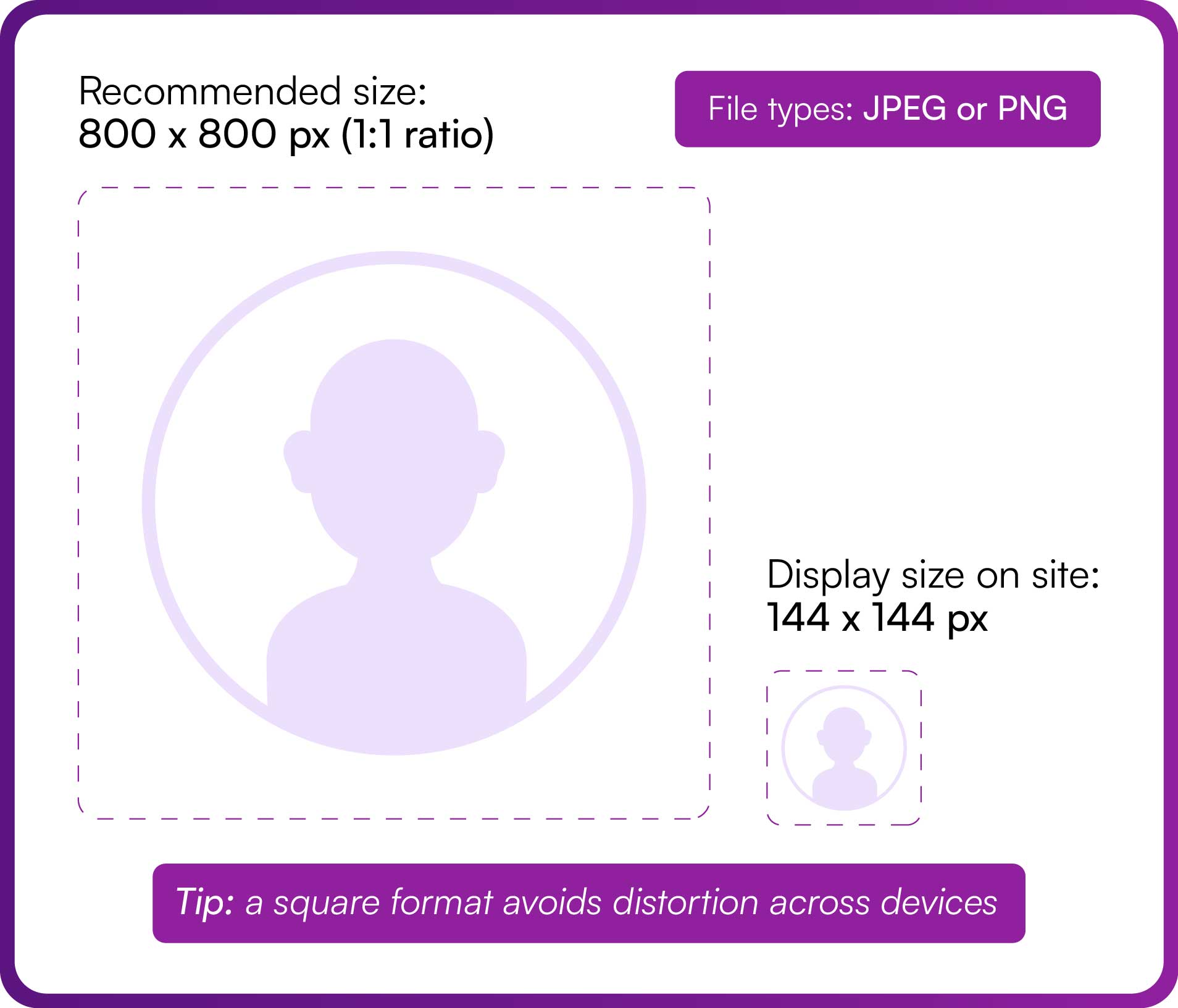 Recommended size:
800 x 800 px (1:1 ratio)

File types: JPEG or PNG

Display size on site:
144 x 144 px

Tip: a square format avoids distortion across devices