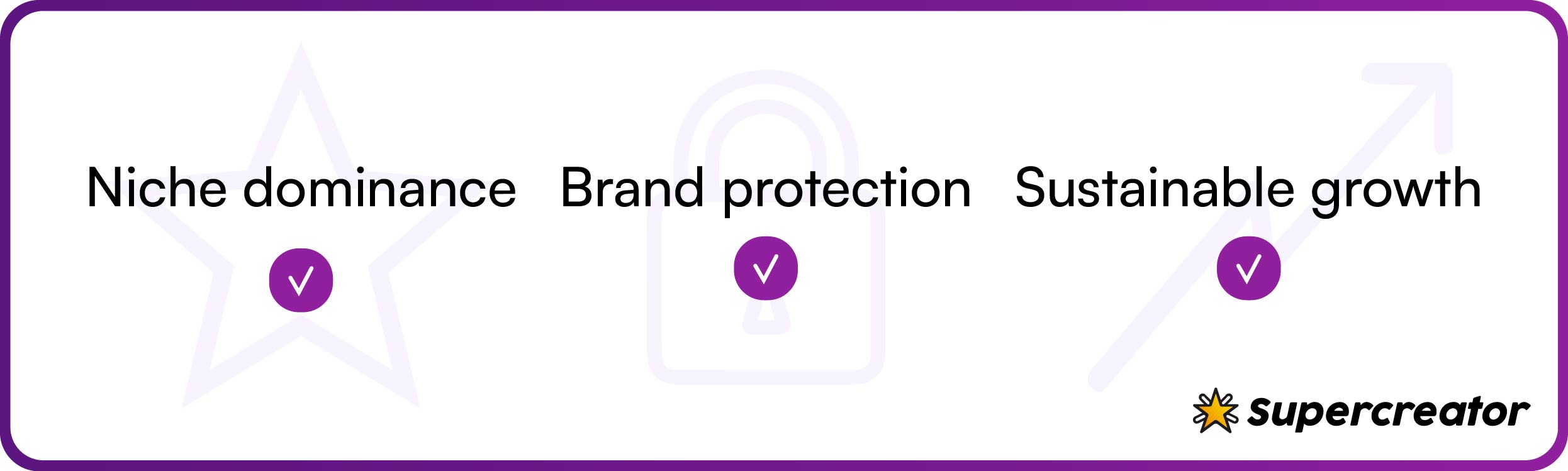 Niche dominance

Brand protection

Sustainable growth

Supercreator