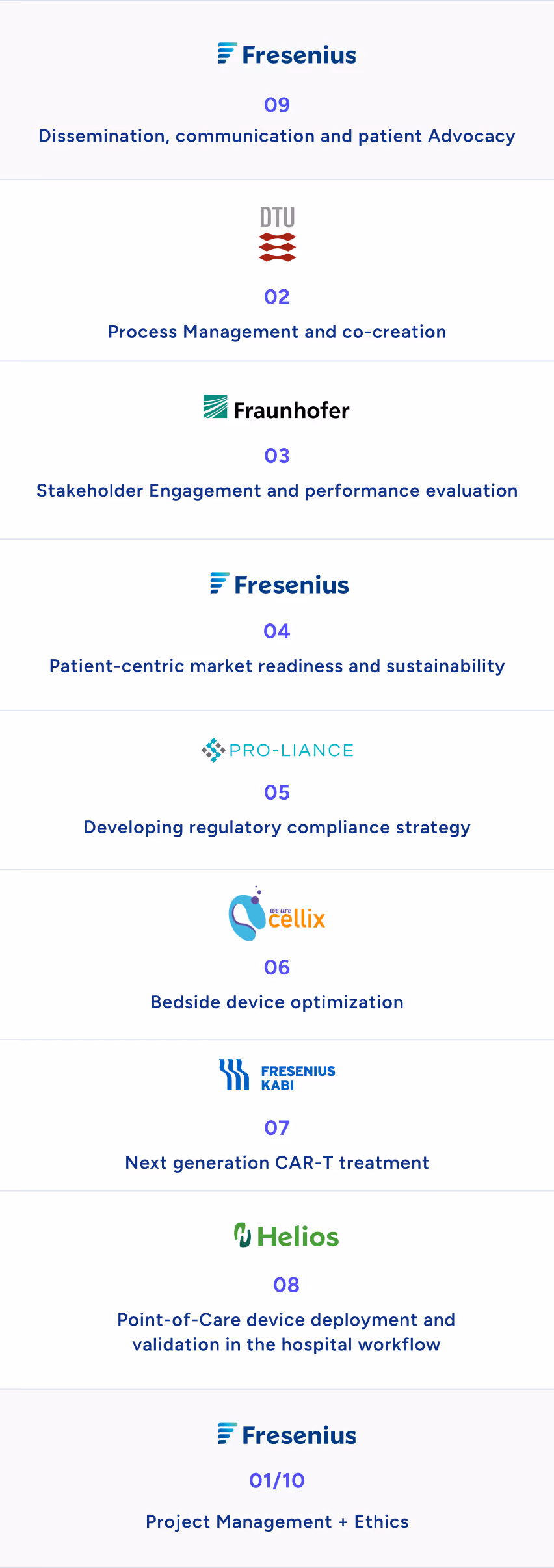 Fresenius

09

Dissemination, communication and patient Advocacy

DTU

02

Process Management and co-creation

Fraunhofer

03

Stakeholder Engagement and performance evaluation

Fresenius

04

Patient-centric market readiness and sustainability

PRO-LIANCE

05

Developing regulatory compliance strategy

we are cellix

06

Bedside device optimization

FRESENIUS KABI

07

Next generation CAR-T treatment

Helios

08

Point-of-Care device deployment and validation in the hospital workflow

Fresenius

01/10

Project Management + Ethics