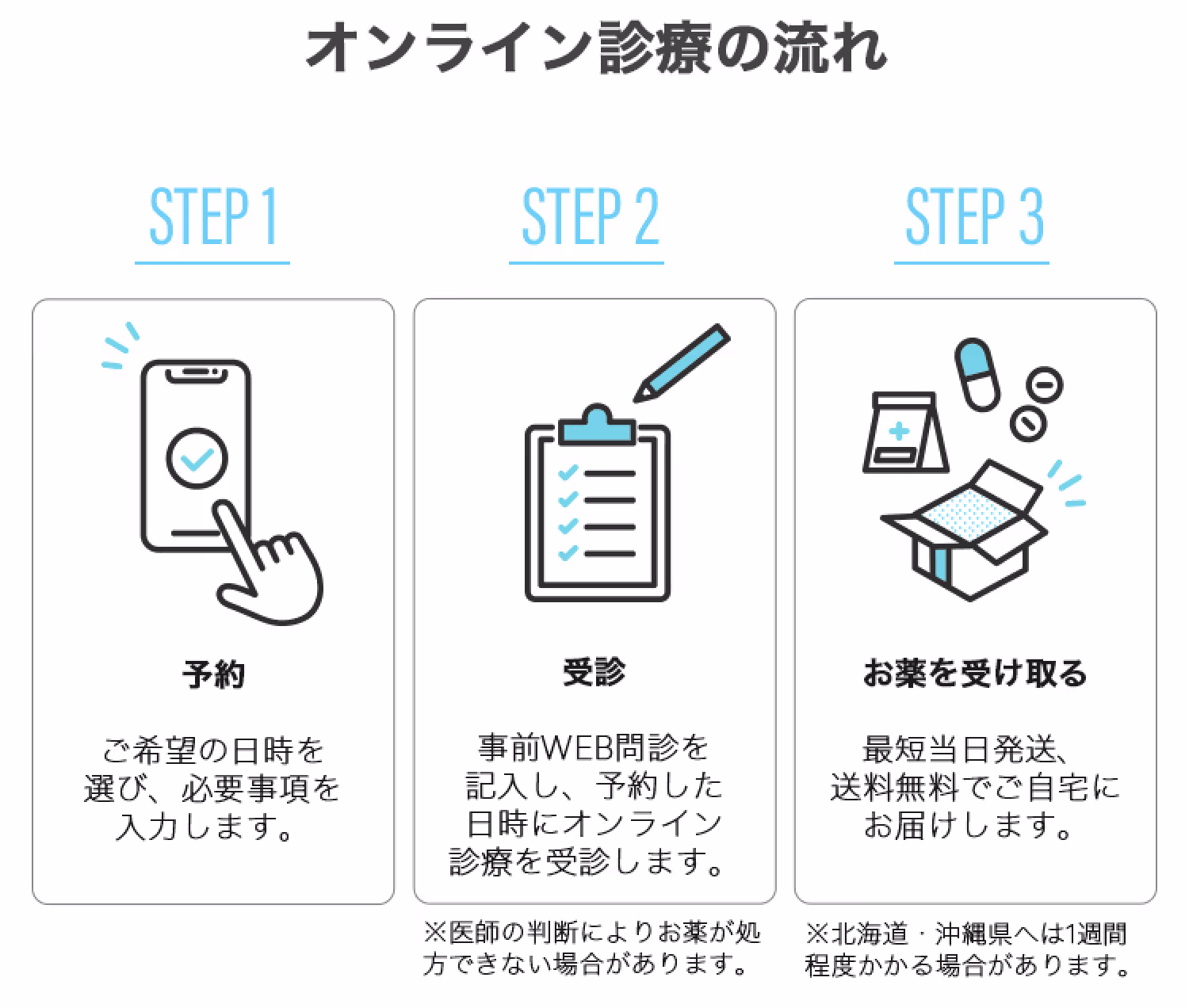 オンライン診療の流れ

STEP 1

予約

ご希望の日時を選び、必要事項を入力します。

STEP 2

受診

事前WEB問診を記入し、予約した日時にオンライン診療を受診します。

※医師の判断によりお薬が処方できない場合があります。

STEP 3

お薬を受け取る

最短当日発送、送料無料でご自宅にお届けします。

※北海道・沖縄県へは1週間程度かかる場合があります。