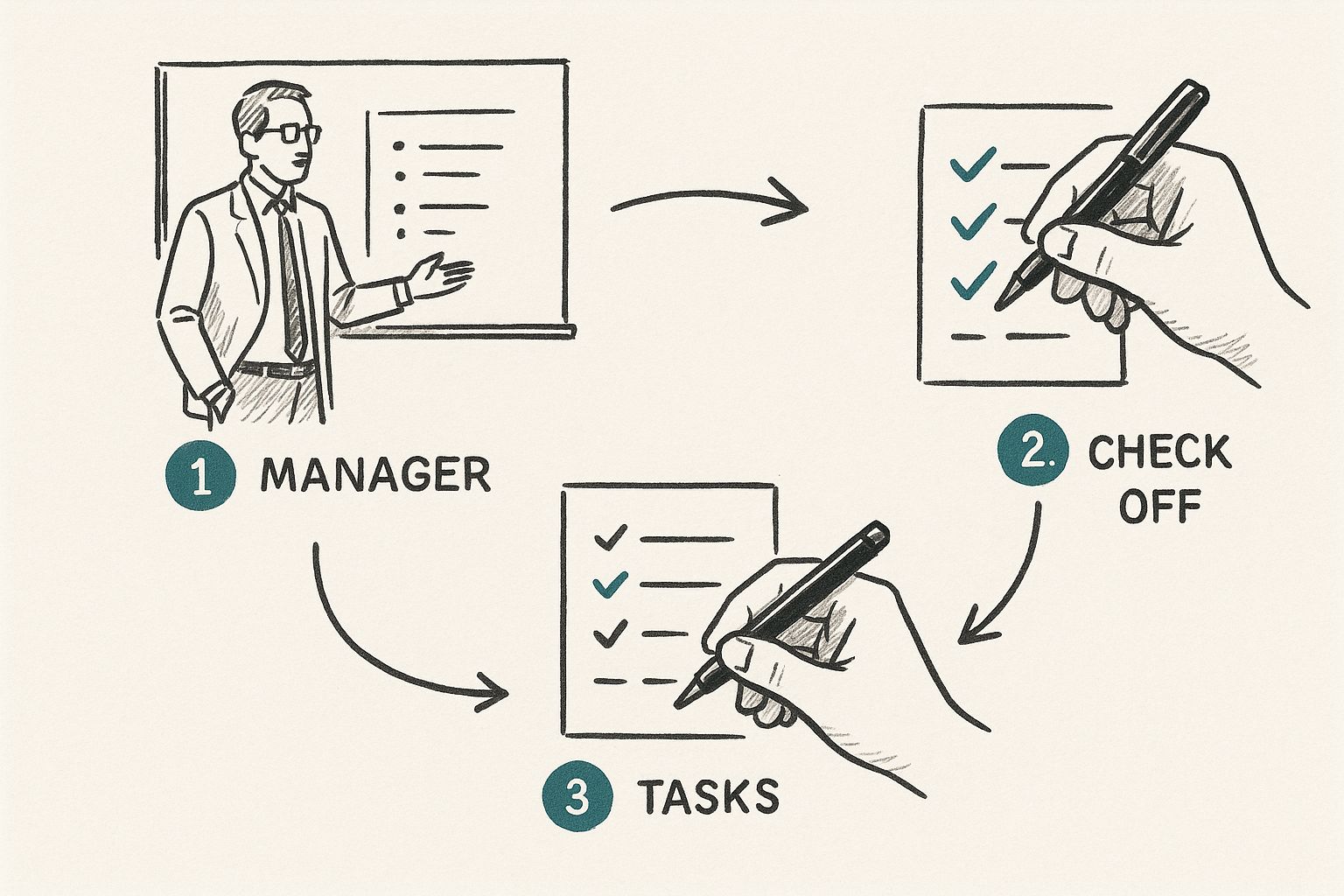 1 MANAGER

2. CHECK OFF

3 TASKS