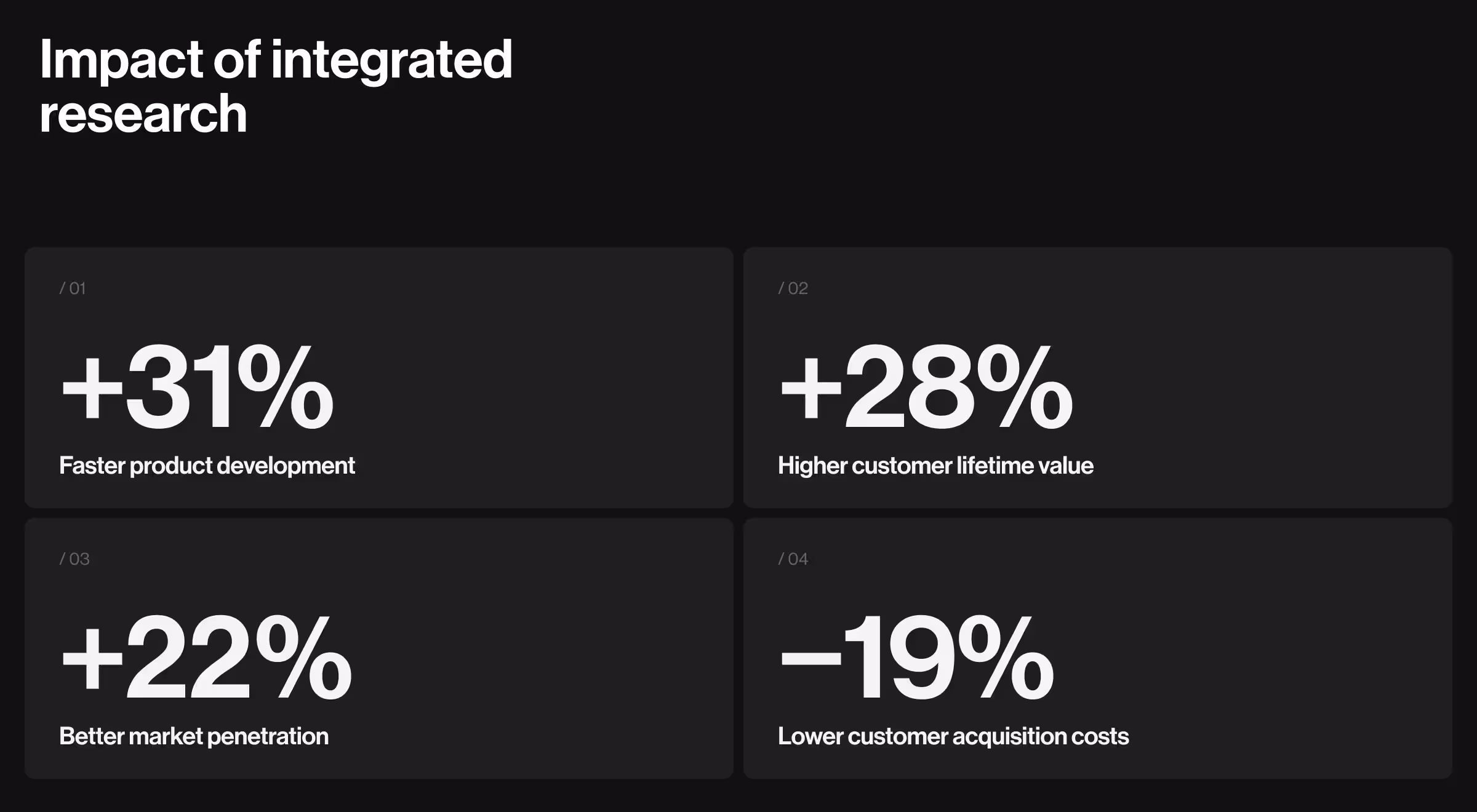 Impact of integrated research

/ 01

+31%

Faster product development

/ 02

+28%

Higher customer lifetime value

/ 03

+22%

Better market penetration

/ 04

–19%

Lower customer acquisition costs