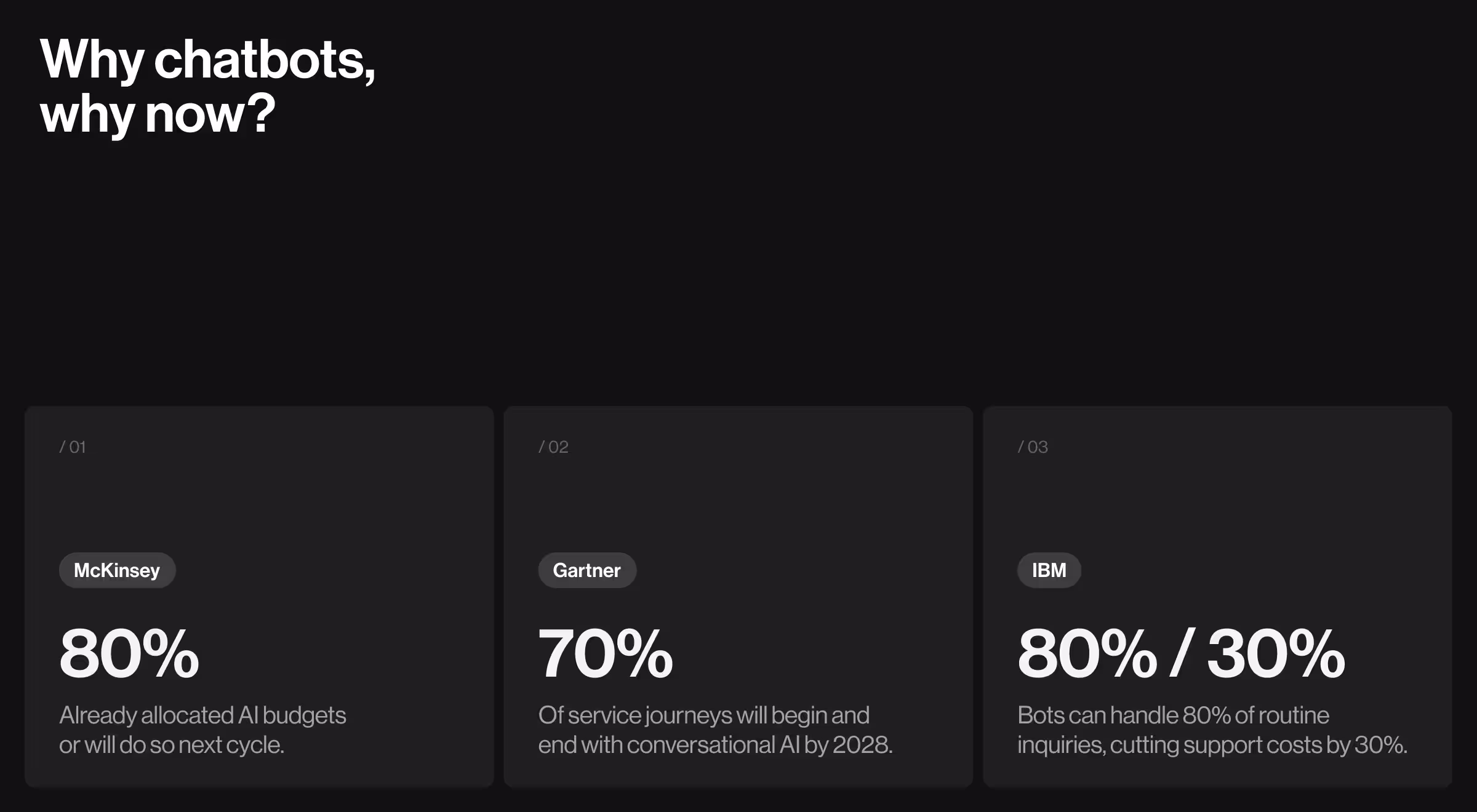 Why chatbots,
why now?

/ 01

McKinsey

80%

Already allocated AI budgets or will do so next cycle.

/ 02

Gartner

70%

Of service journeys will begin and end with conversational AI by 2028.

/ 03

IBM

80% / 30%

Bots can handle 80% of routine inquiries, cutting support costs by 30%.