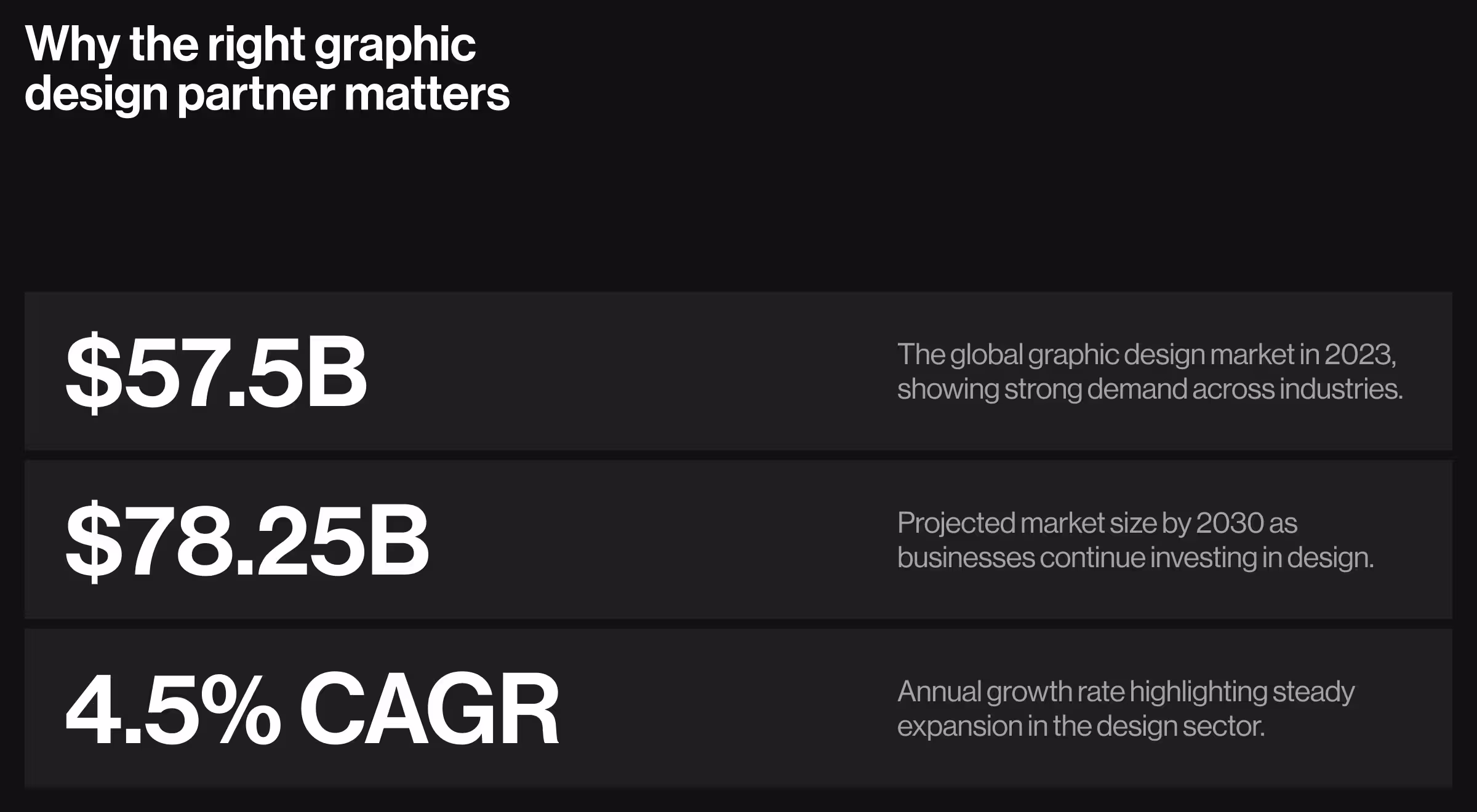 Why the right graphic design partner matters

$57.5B

The global graphic design market in 2023, showing strong demand across industries.

$78.25B

Projected market size by 2030 as businesses continue investing in design.

4.5% CAGR

Annual growth rate highlighting steady expansion in the design sector.