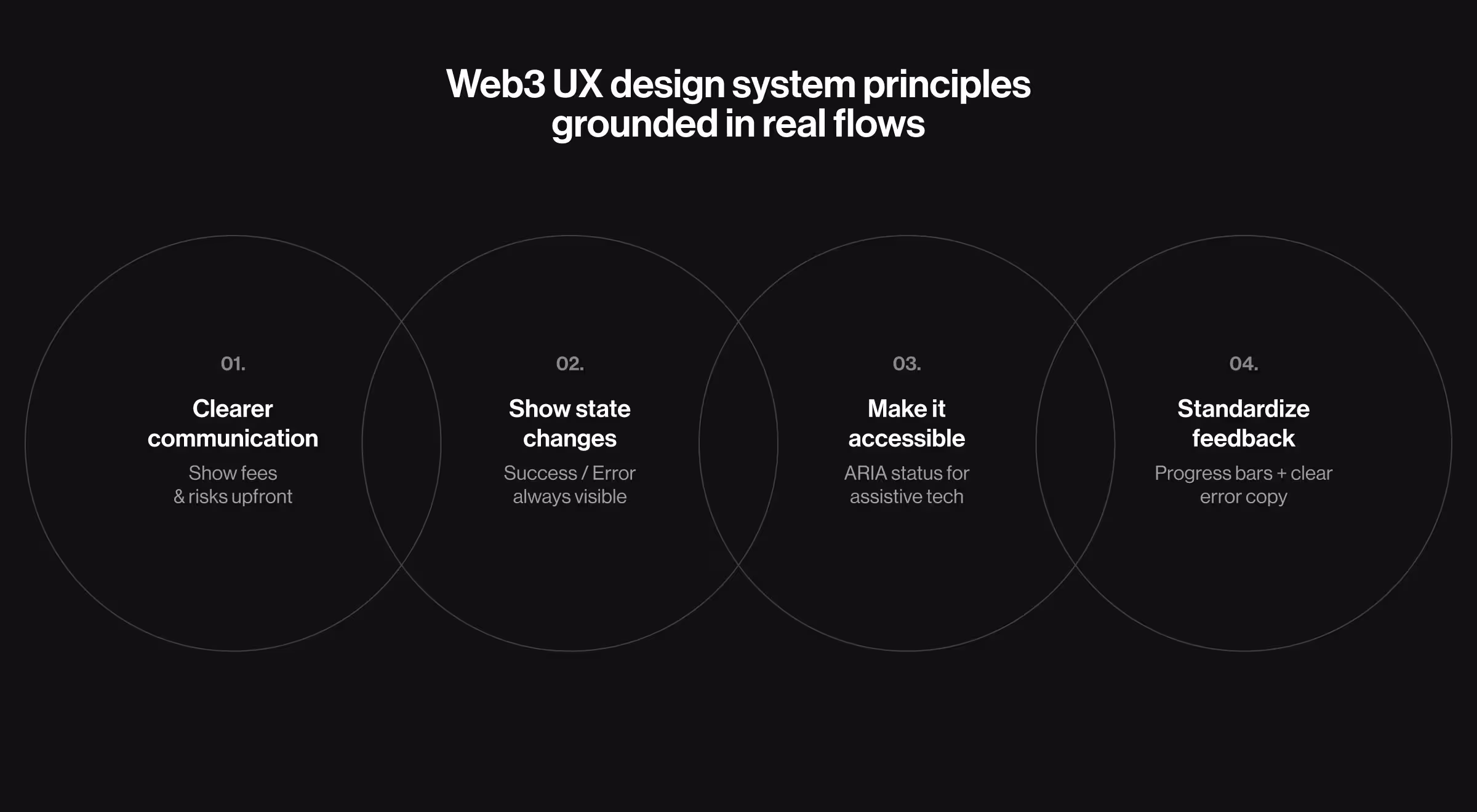 Web3 UX design system principles grounded in real flows

01.

Clearer communication

Show fees & risks upfront

02.

Show state changes

Success / Error always visible

03.

Make it accessible

ARIA status for assistive tech

04.

Standardize feedback

Progress bars + clear error copy