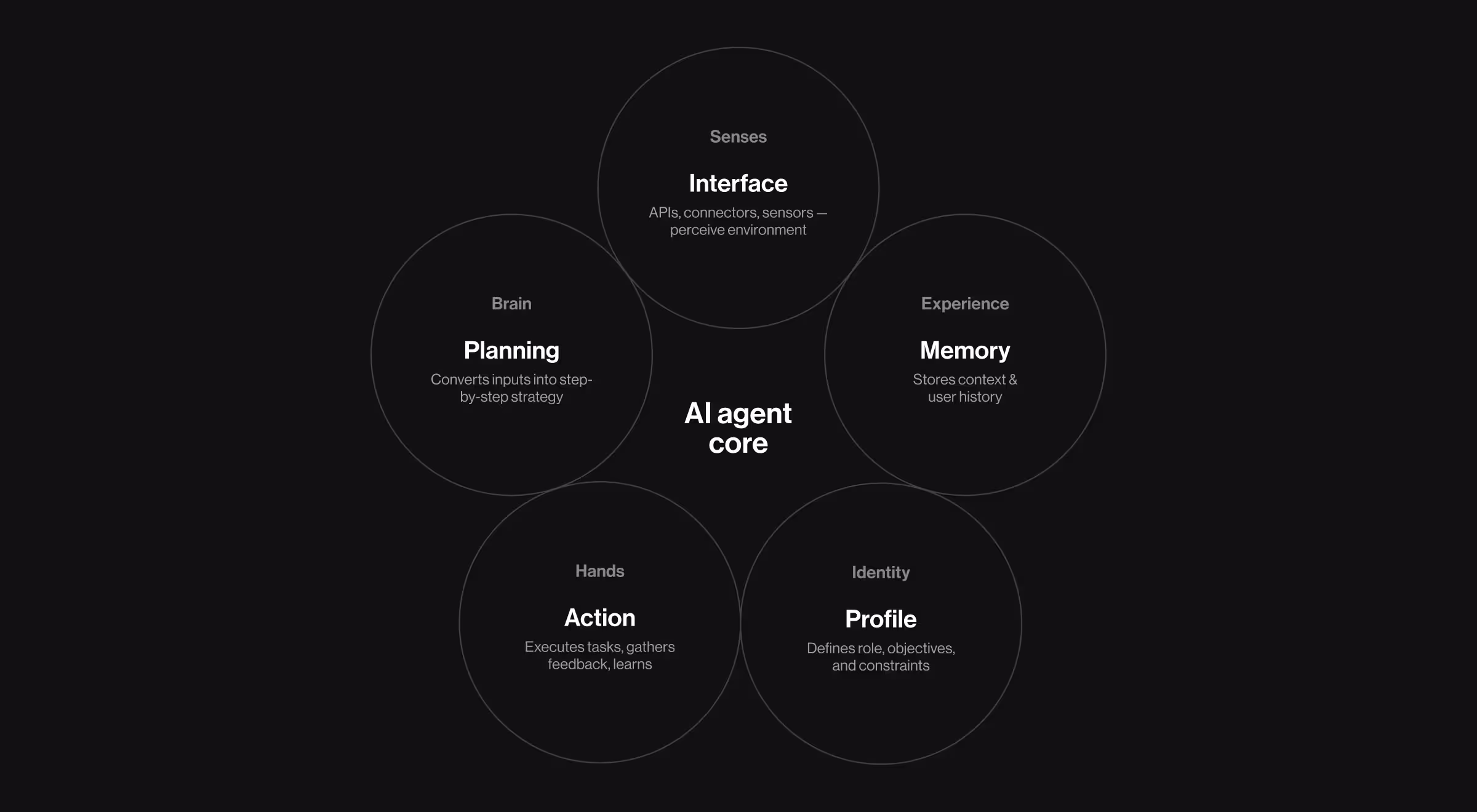 Senses
Interface
APIs, connectors, sensors — perceive environment

Brain
Planning
Converts inputs into step-by-step strategy

Experience
Memory
Stores context & user history

AI agent core

Hands
Action
Executes tasks, gathers feedback, learns

Identity
Profile
Defines role, objectives, and constraints