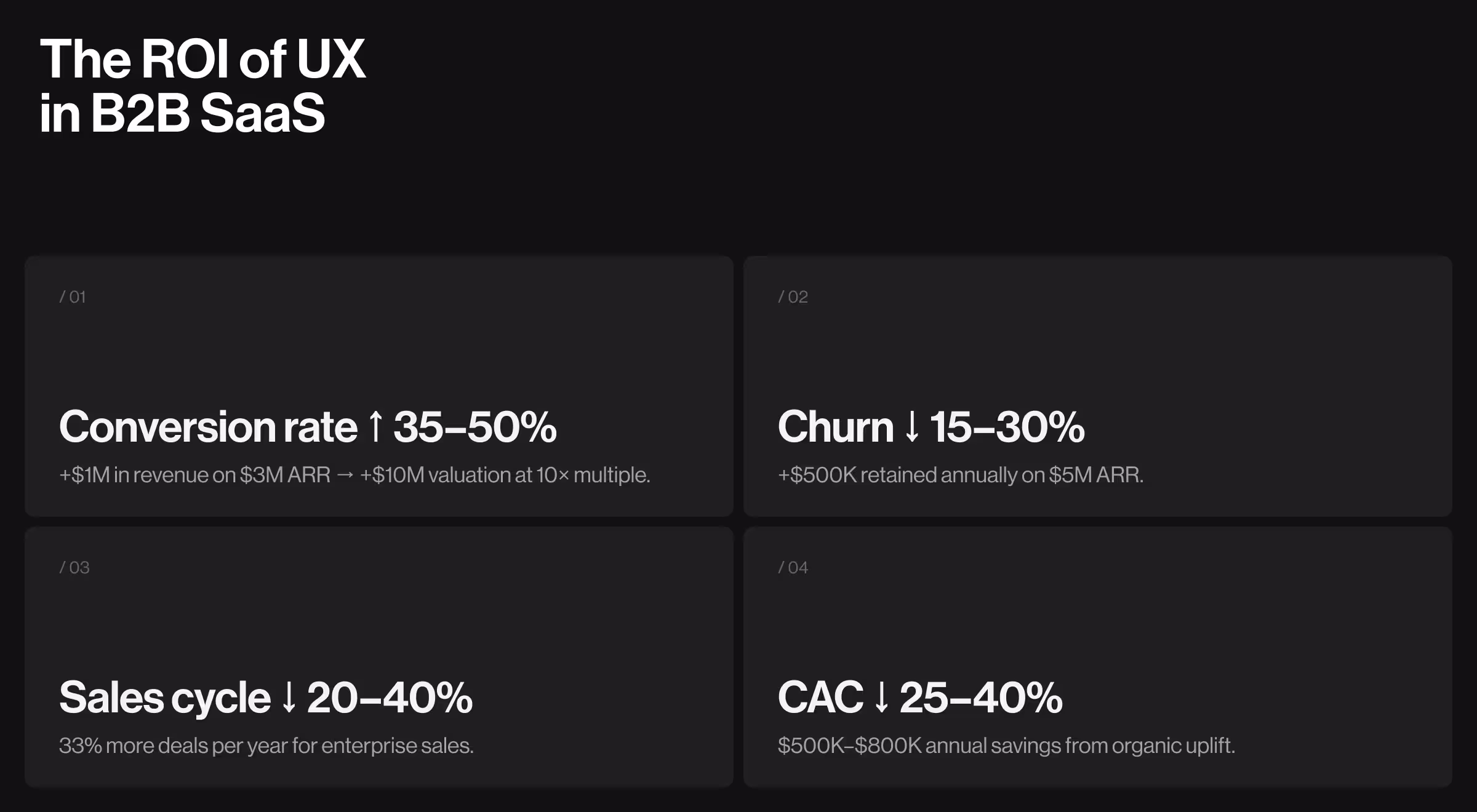 The ROI of UX
in B2B SaaS

/ 01

Conversion rate ↑ 35–50%

+\$1M in revenue on \$3M ARR → +\$10M valuation at 10× multiple.

/ 02

Churn ↓ 15–30%

+\$500K retained annually on \$5M ARR.

/ 03

Sales cycle ↓ 20–40%

33% more deals per year for enterprise sales.

/ 04

CAC ↓ 25–40%

\$500K–\$800K annual savings from organic uplift.