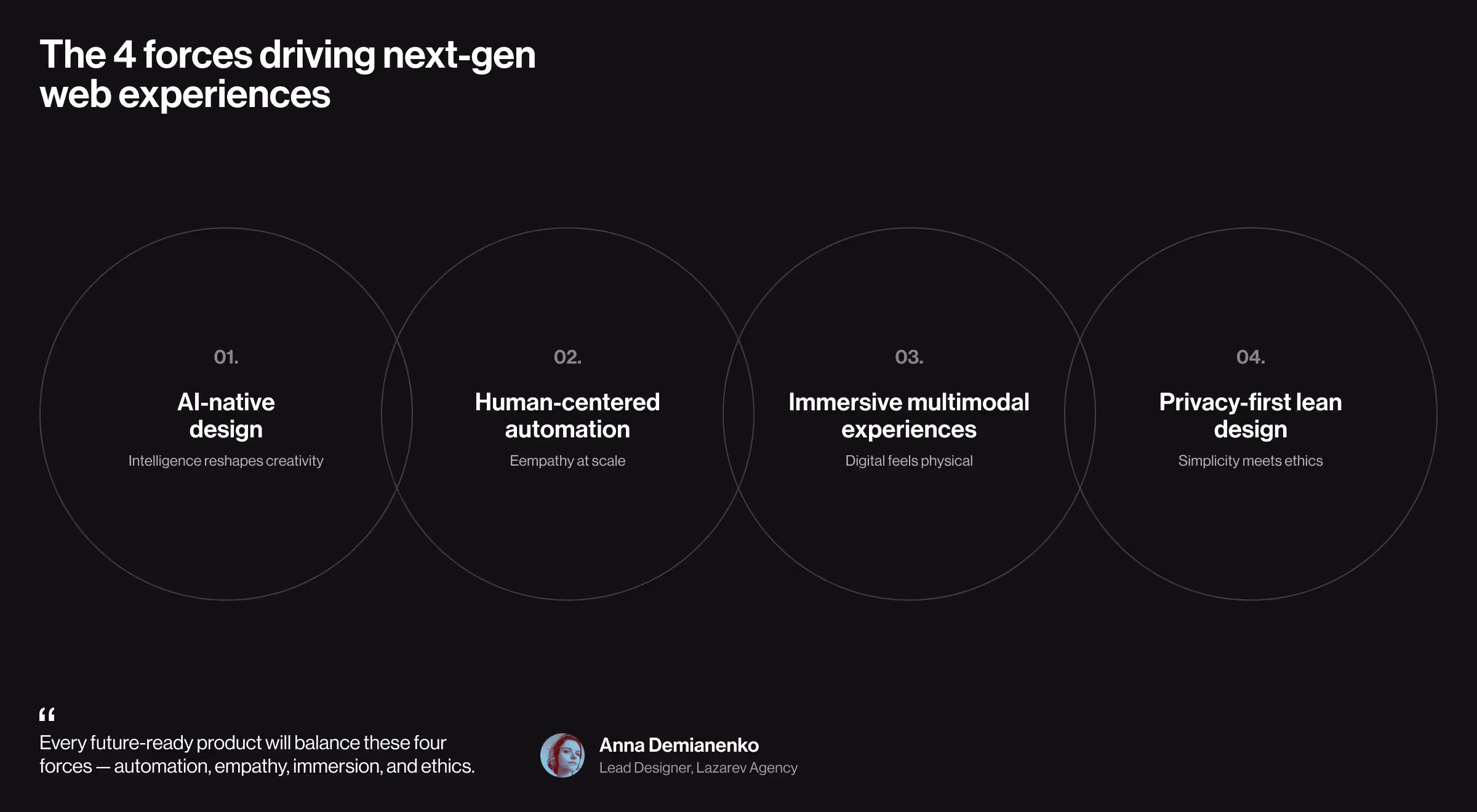 The 4 forces driving next-gen web experiences

01.

AI-native design

Intelligence reshapes creativity

02.

Human-centered automation

Eempathy at scale

03.

Immersive multimodal experiences

Digital feels physical

04.

Privacy-first lean design

Simplicity meets ethics

“

Every future-ready product will balance these four forces — automation, empathy, immersion, and ethics.

Anna Demianenko

Lead Designer, Lazarev Agency