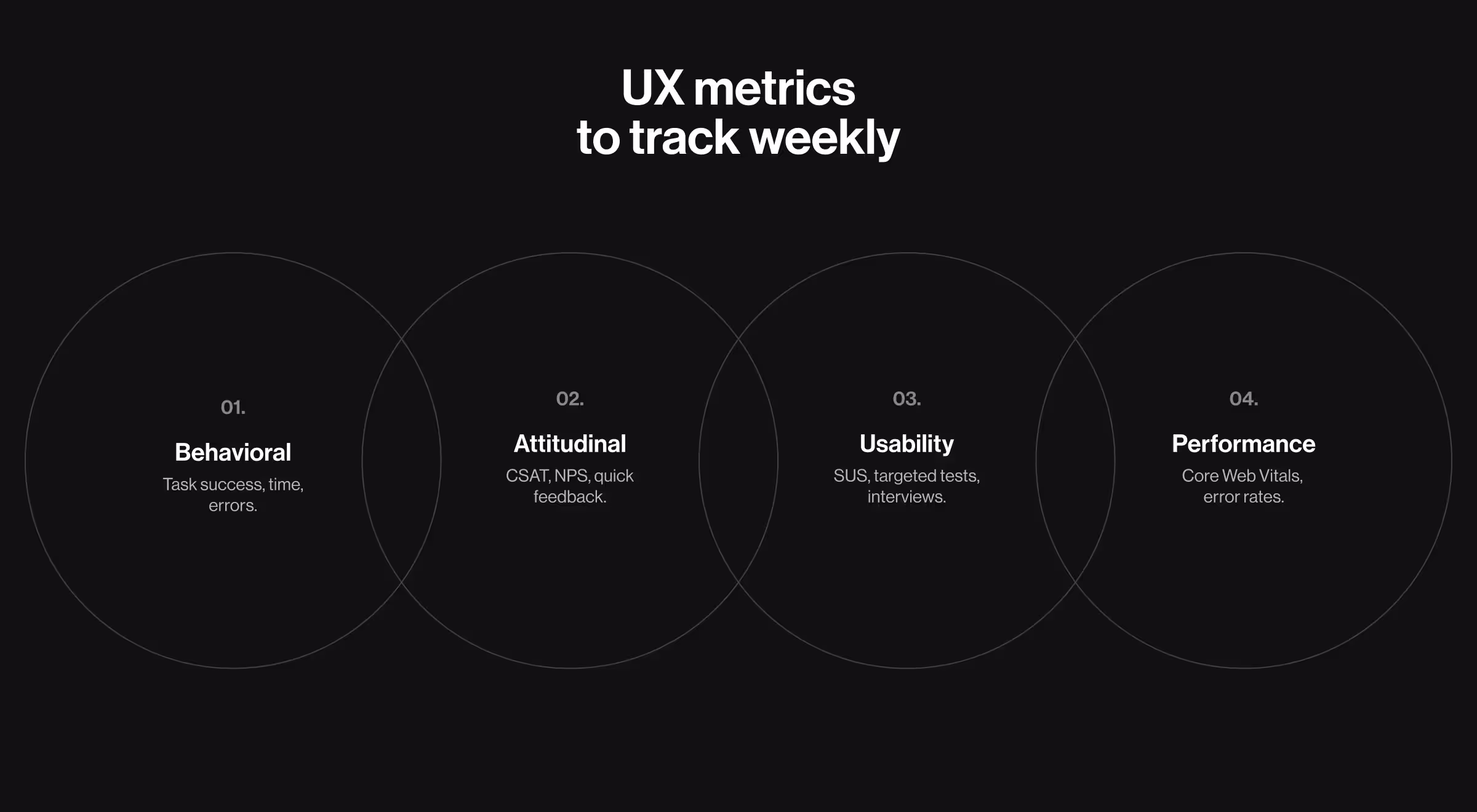 UX metrics
to track weekly

01.

Behavioral

Task success, time, errors.

02.

Attitudinal

CSAT, NPS, quick feedback.

03.

Usability

SUS, targeted tests, interviews.

04.

Performance

Core Web Vitals, error rates.