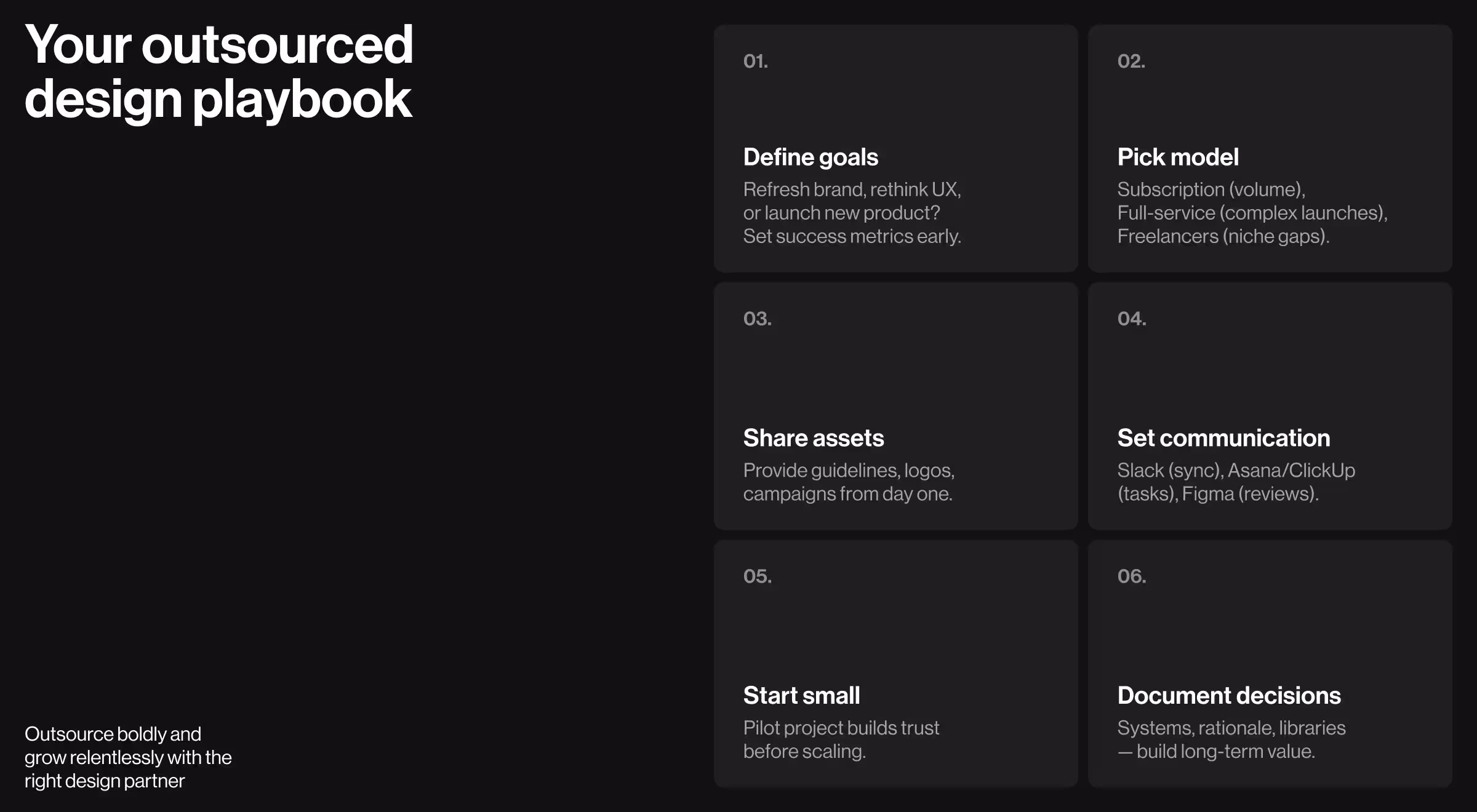 Your outsourced design playbook

Outsource boldly and grow relentlessly with the right design partner

01.

Define goals

Refresh brand, rethink UX, or launch new product? Set success metrics early.

02.

Pick model

Subscription (volume), Full-service (complex launches), Freelancers (niche gaps).

03.

Share assets

Provide guidelines, logos, campaigns from day one.

04.

Set communication

Slack (sync), Asana/ClickUp (tasks), Figma (reviews).

05.

Start small

Pilot project builds trust before scaling.

06.

Document decisions

Systems, rationale, libraries — build long-term value.