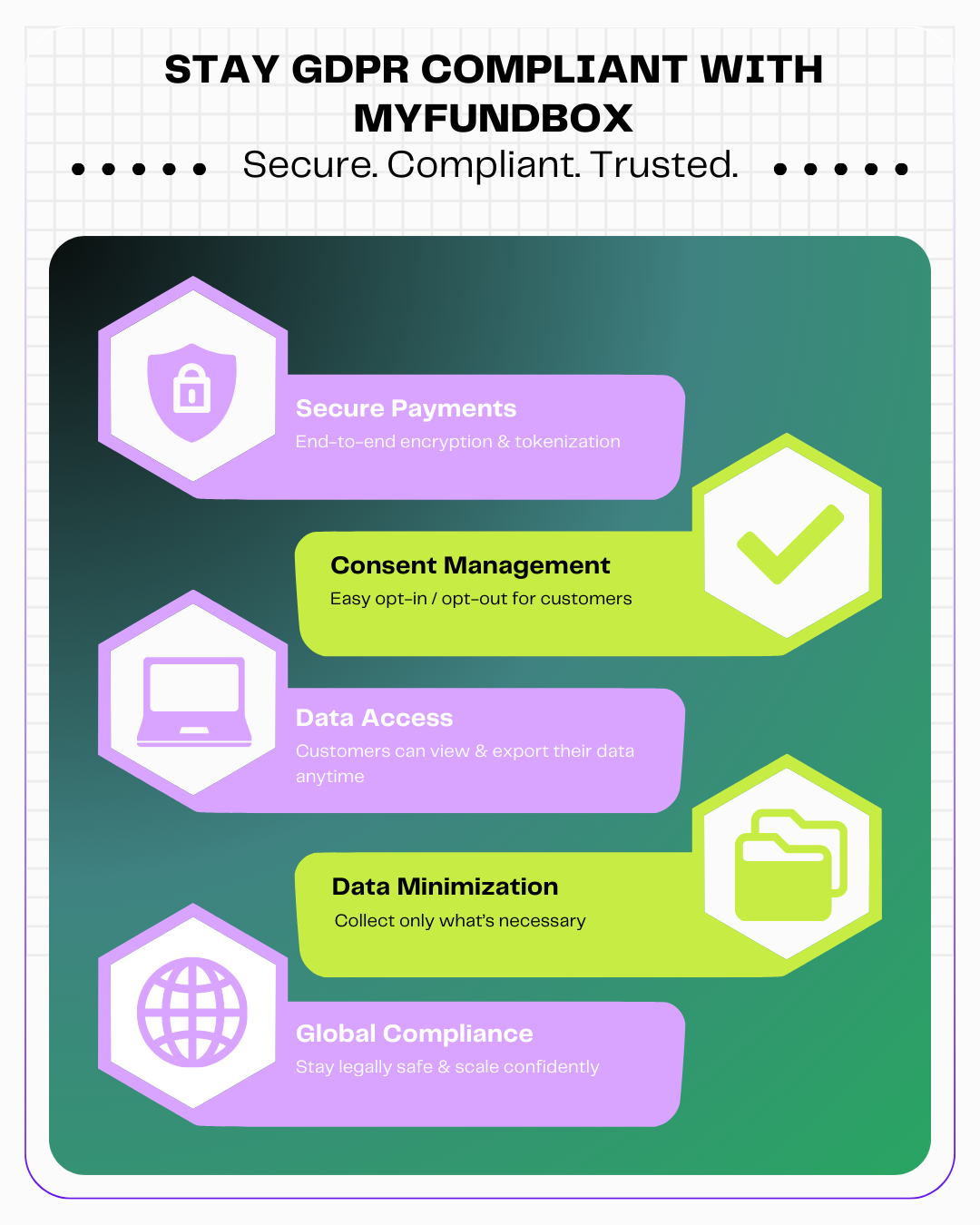 STAY GDPR COMPLIANT WITH MYFUNDBOX

Secure. Compliant. Trusted.

Secure Payments
End-to-end encryption & tokenization

Consent Management
Easy opt-in / opt-out for customers

Data Access
Customers can view & export their data anytime

Data Minimization
Collect only what's necessary

Global Compliance
Stay legally safe & scale confidently