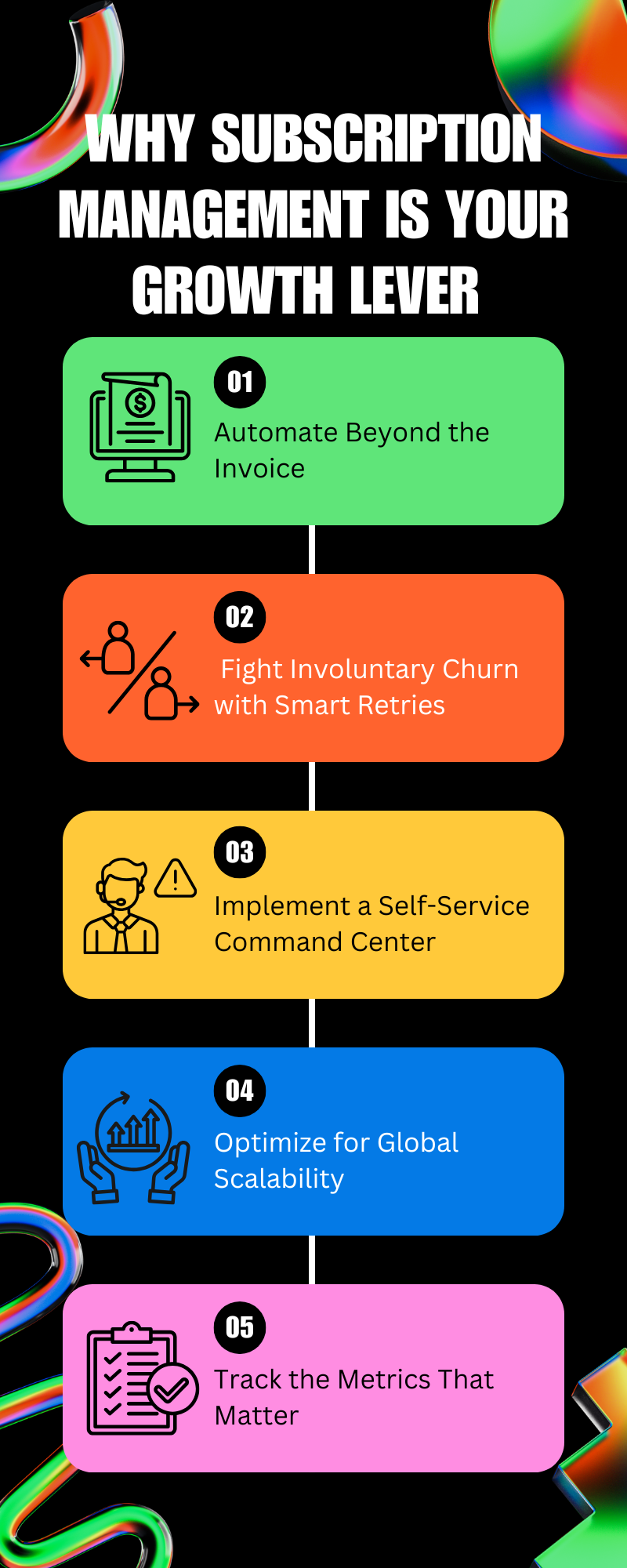 WHY SUBSCRIPTION MANAGEMENT IS YOUR GROWTH LEVER

01
Automate Beyond the Invoice

02
Fight Involuntary Churn with Smart Retries

03
Implement a Self-Service Command Center

04
Optimize for Global Scalability

05
Track the Metrics That Matter