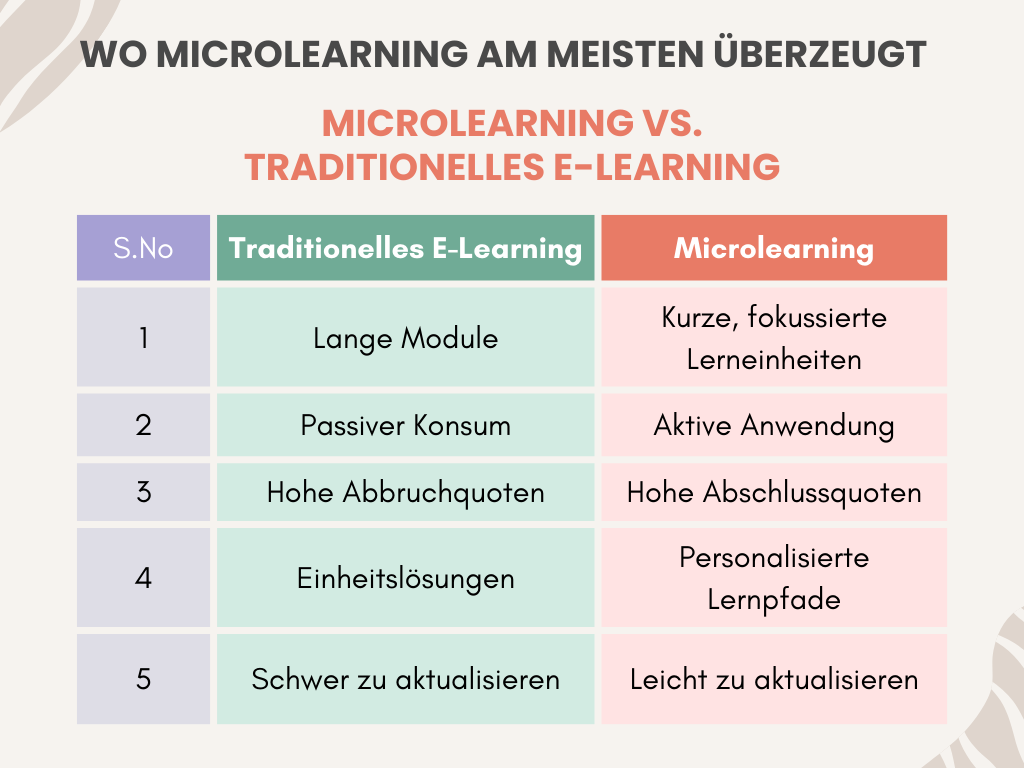 WO MICROLEARNING AM MEISTEN ÜBERZEUGT

MICROLEARNING VS. TRADITIONELLES E-LEARNING

| S.No | Traditionelles E-Learning | Microlearning |
|---|---|---|
| 1 | Lange Module | Kurze, fokussierte Lerneinheiten |
| 2 | Passiver Konsum | Aktive Anwendung |
| 3 | Hohe Abbruchquoten | Hohe Abschlussquoten |
| 4 | Einheitslösungen | Personalisierte Lernpfade |
| 5 | Schwer zu aktualisieren | Leicht zu aktualisieren |