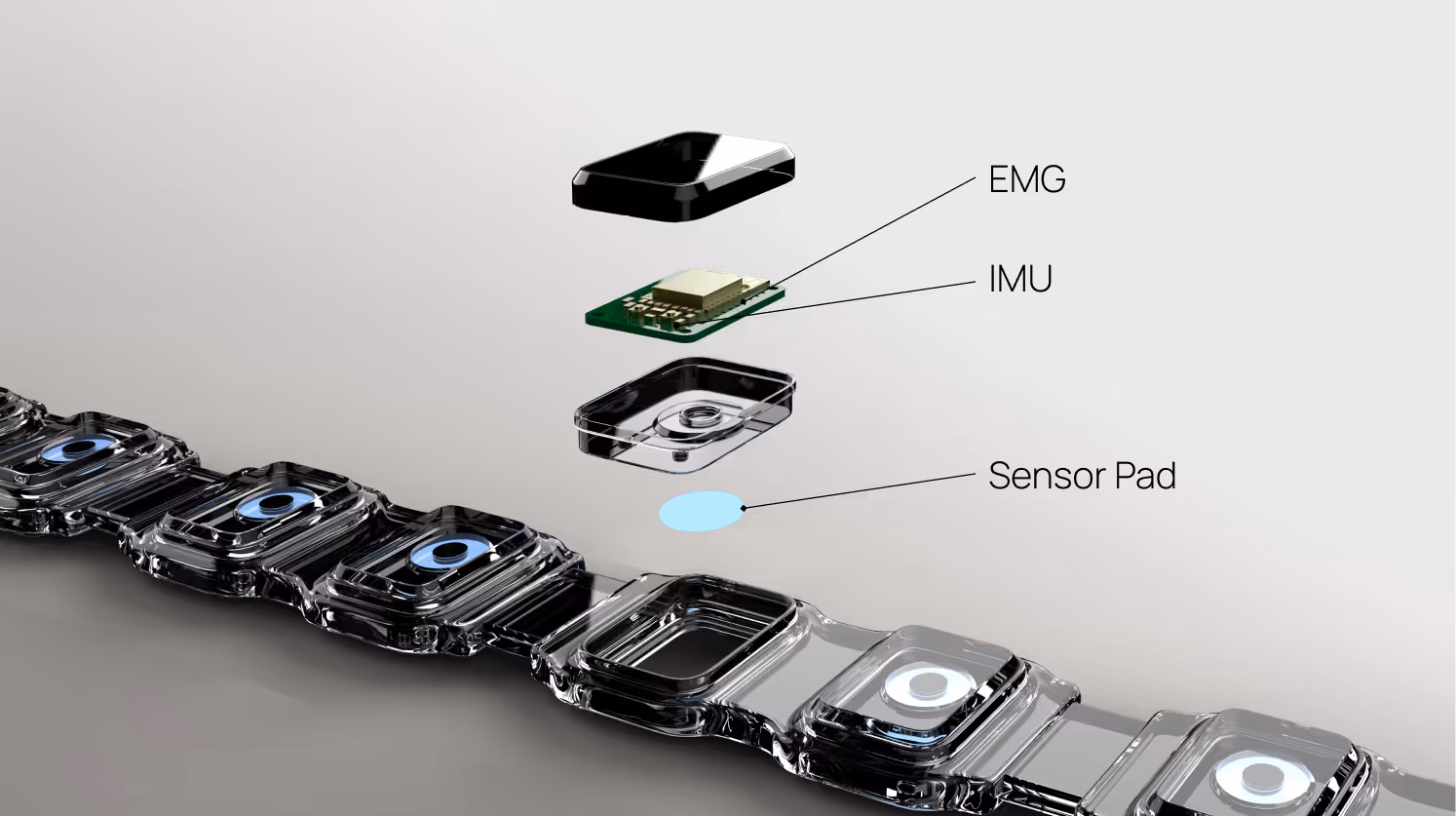 EMG

IMU

Sensor Pad