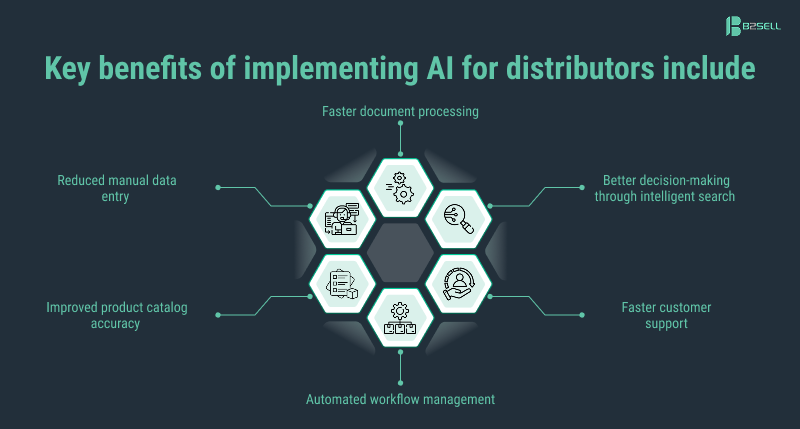 B2SELL

Key benefits of implementing AI for distributors include

Faster document processing

Reduced manual data entry

Better decision-making through intelligent search

Improved product catalog accuracy

Faster customer support

Automated workflow management