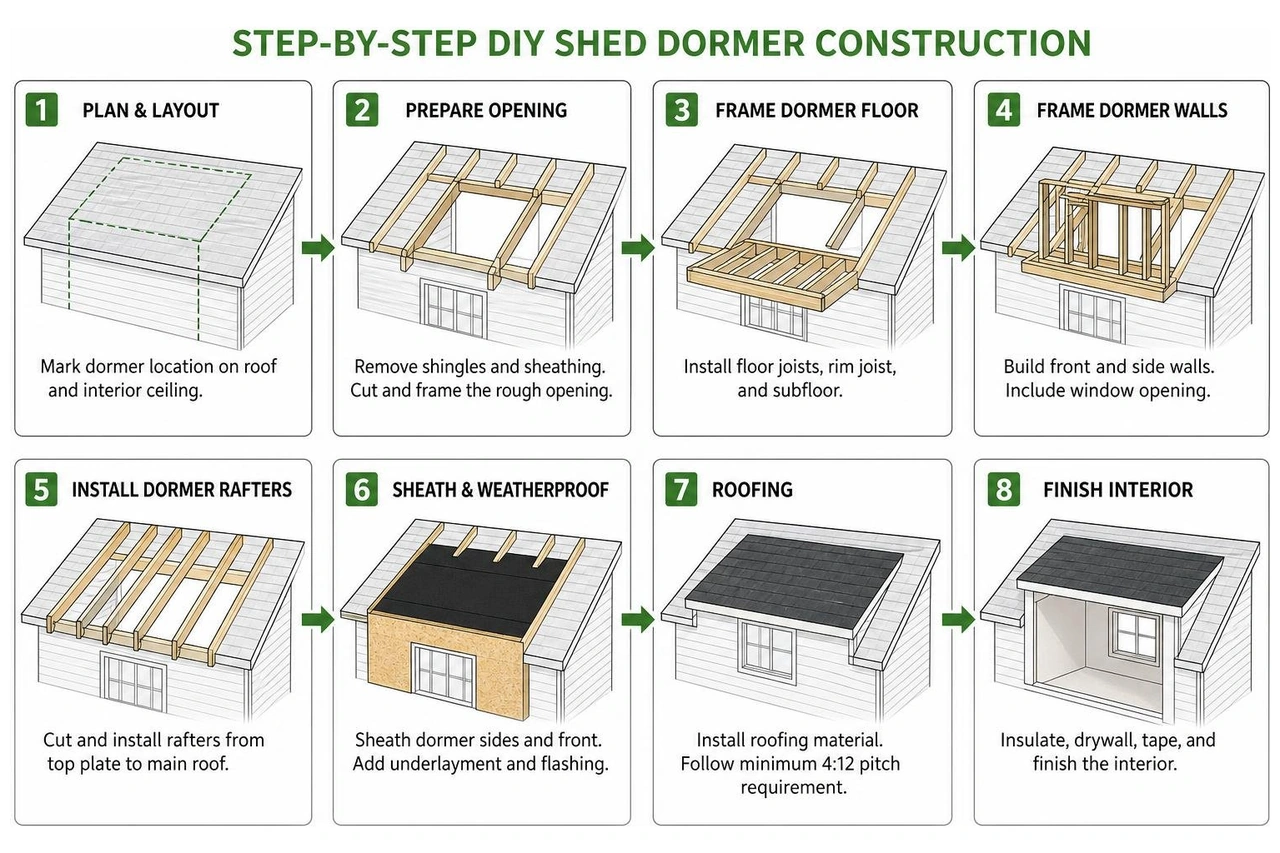 STEP-BY-STEP DIY SHED DORMER CONSTRUCTION

1 PLAN & LAYOUT

Mark dormer location on roof and interior ceiling.

2 PREPARE OPENING

Remove shingles and sheathing. Cut and frame the rough opening.

3 FRAME DORMER FLOOR

Install floor joists, rim joist, and subfloor.

4 FRAME DORMER WALLS

Build front and side walls. Include window opening.

5 INSTALL DORMER RAFTERS

Cut and install rafters from top plate to main roof.

6 SHEATH & WEATHERPROOF

Sheath dormer sides and front. Add underlayment and flashing.

7 ROOFING

Install roofing material. Follow minimum 4:12 pitch requirement.

8 FINISH INTERIOR

Insulate, drywall, tape, and finish the interior.