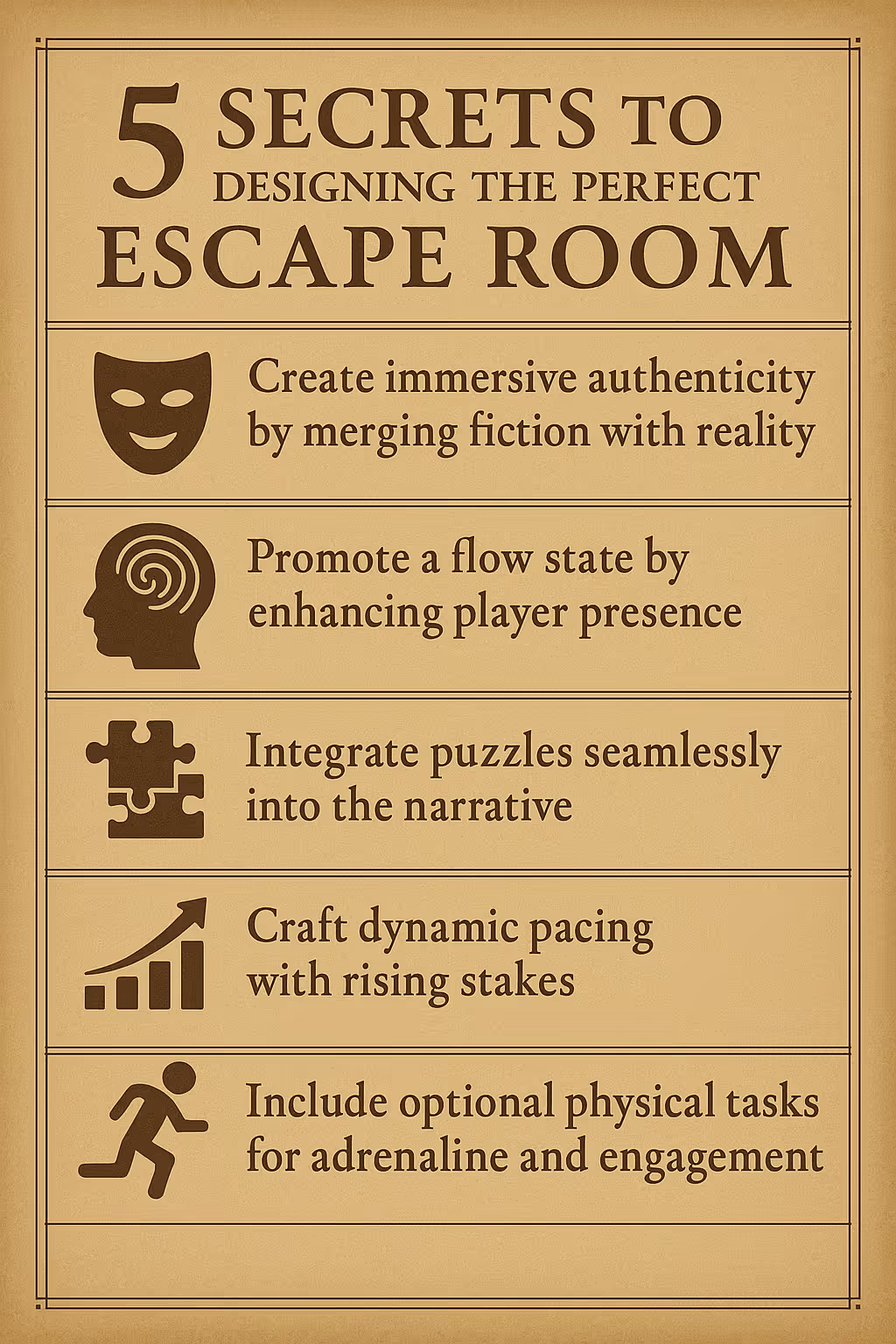 5 SECRETS TO DESIGNING THE PERFECT ESCAPE ROOM

Create immersive authenticity by merging fiction with reality

Promote a flow state by enhancing player presence

Integrate puzzles seamlessly into the narrative

Craft dynamic pacing with rising stakes

Include optional physical tasks for adrenaline and engagement