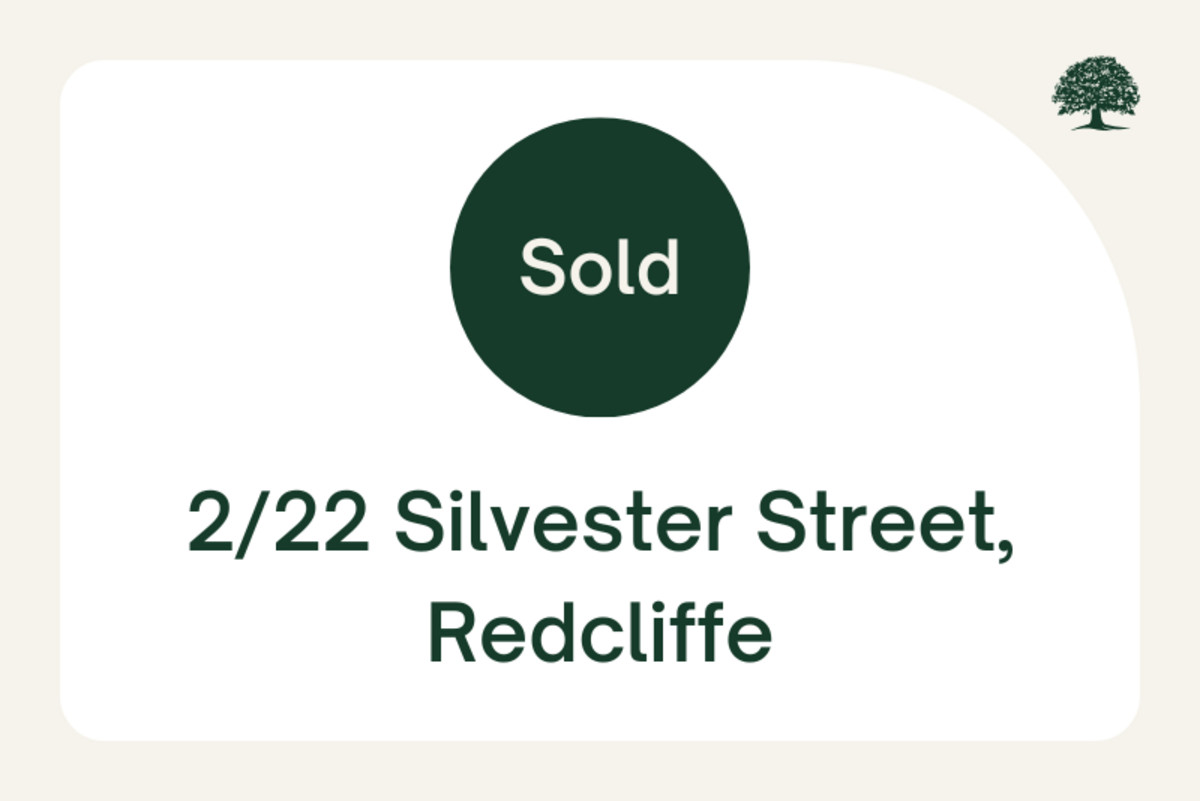 Sold

2/22 Silvester Street, Redcliffe