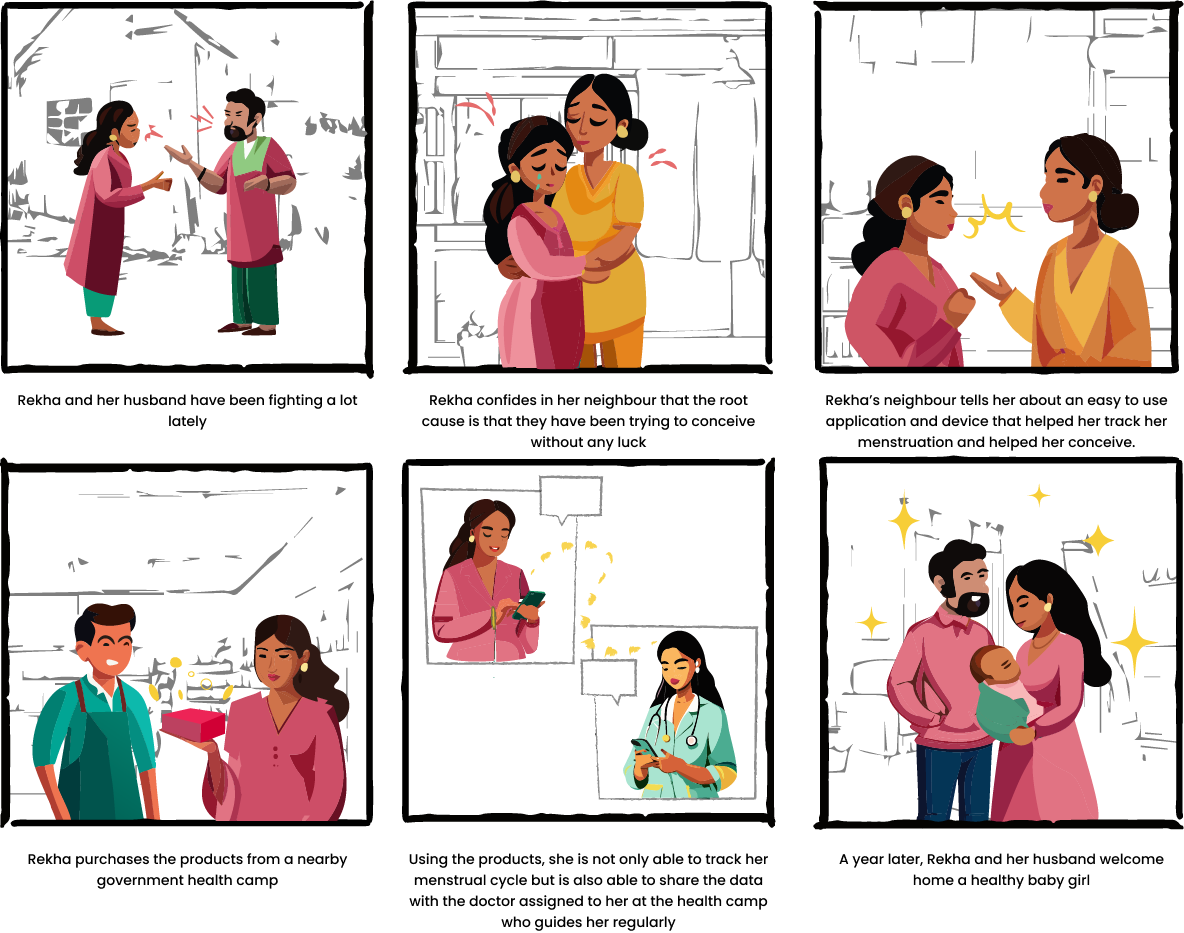 Rekha and her husband have been fighting a lot lately

Rekha confides in her neighbour that the root cause is that they have been trying to conceive without any luck

Rekha's neighbour tells her about an easy to use application and device that helped her track her menstruation and helped her conceive.

Rekha purchases the products from a nearby government health camp

Using the products, she is not only able to track her menstrual cycle but is also able to share the data with the doctor assigned to her at the health camp who guides her regularly

A year later, Rekha and her husband welcome home a healthy baby girl