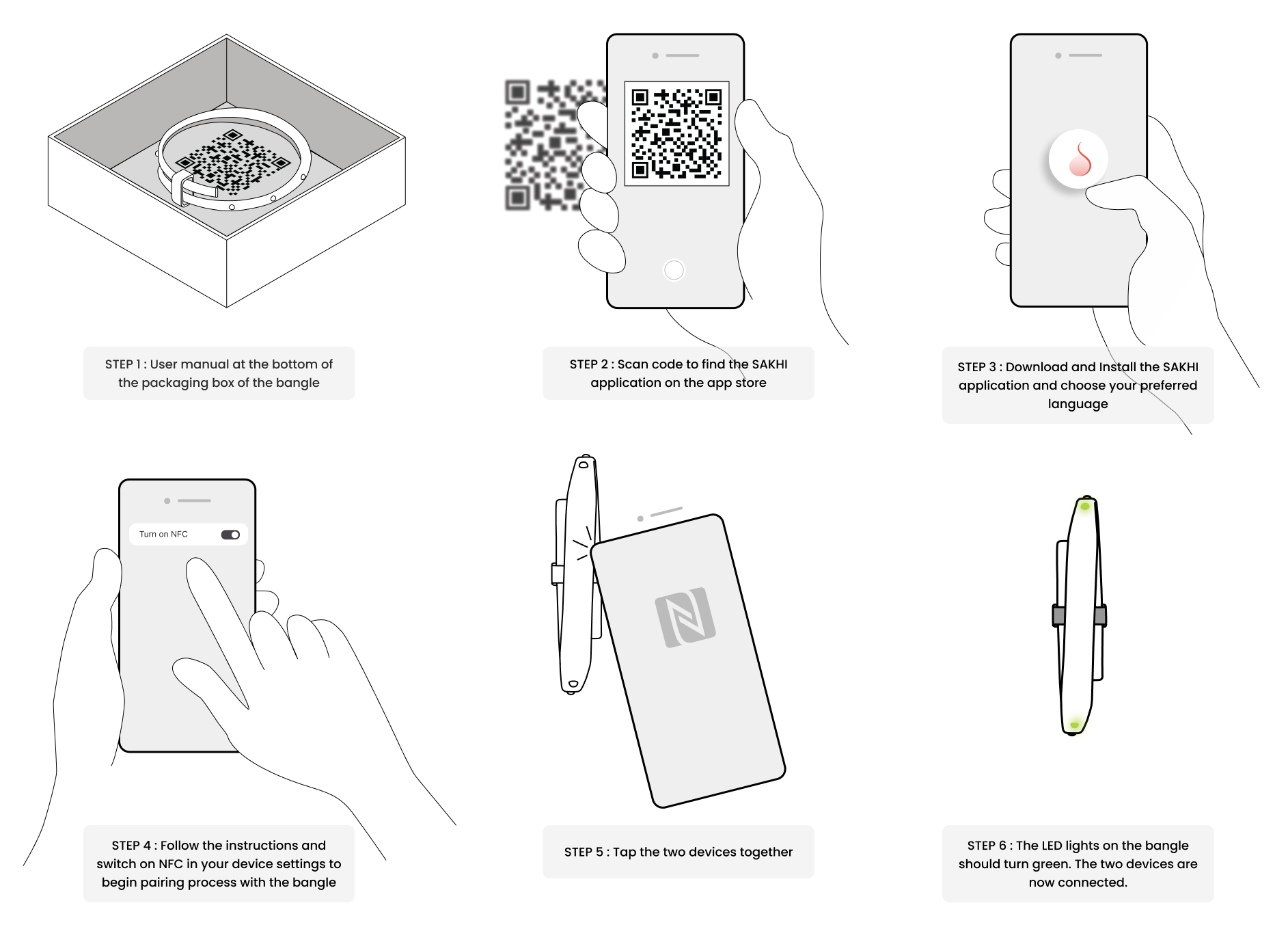 STEP 1 : User manual at the bottom of the packaging box of the bangle

STEP 2 : Scan code to find the SAKHI application on the app store

STEP 3 : Download and Install the SAKHI application and choose your preferred language

Turn on NFC

STEP 4 : Follow the instructions and switch on NFC in your device settings to begin pairing process with the bangle

STEP 5 : Tap the two devices together

STEP 6 : The LED lights on the bangle should turn green. The two devices are now connected.