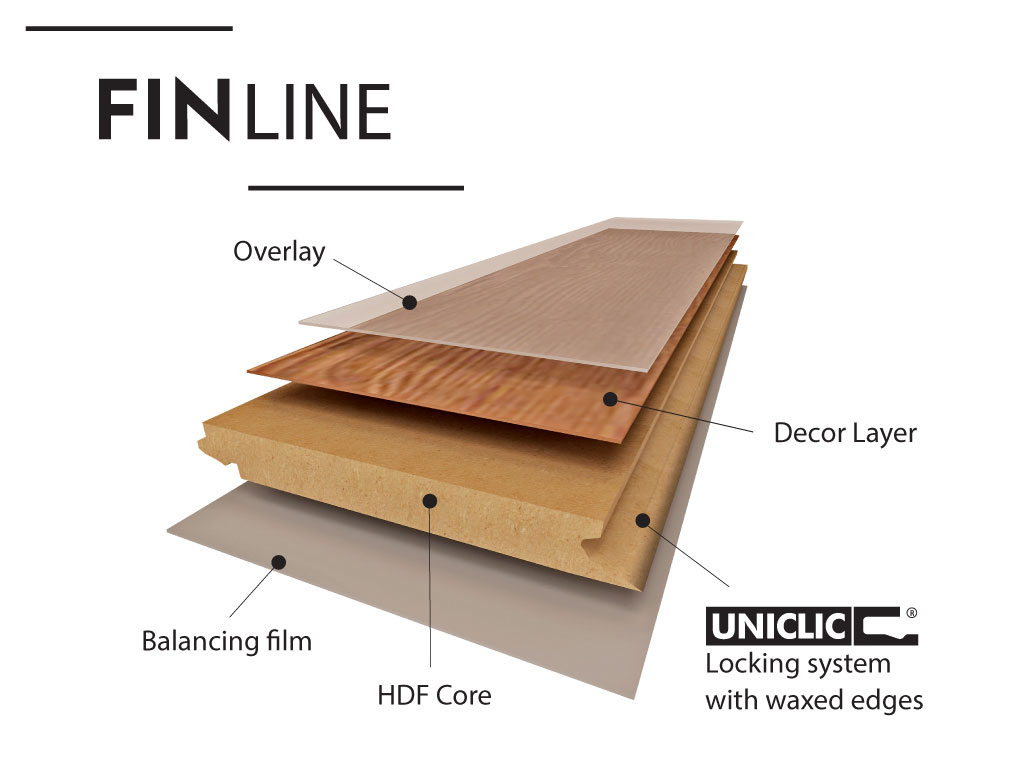 FINLINE

Overlay

Decor Layer

Balancing film

HDF Core

UNICLIC®
Locking system with waxed edges