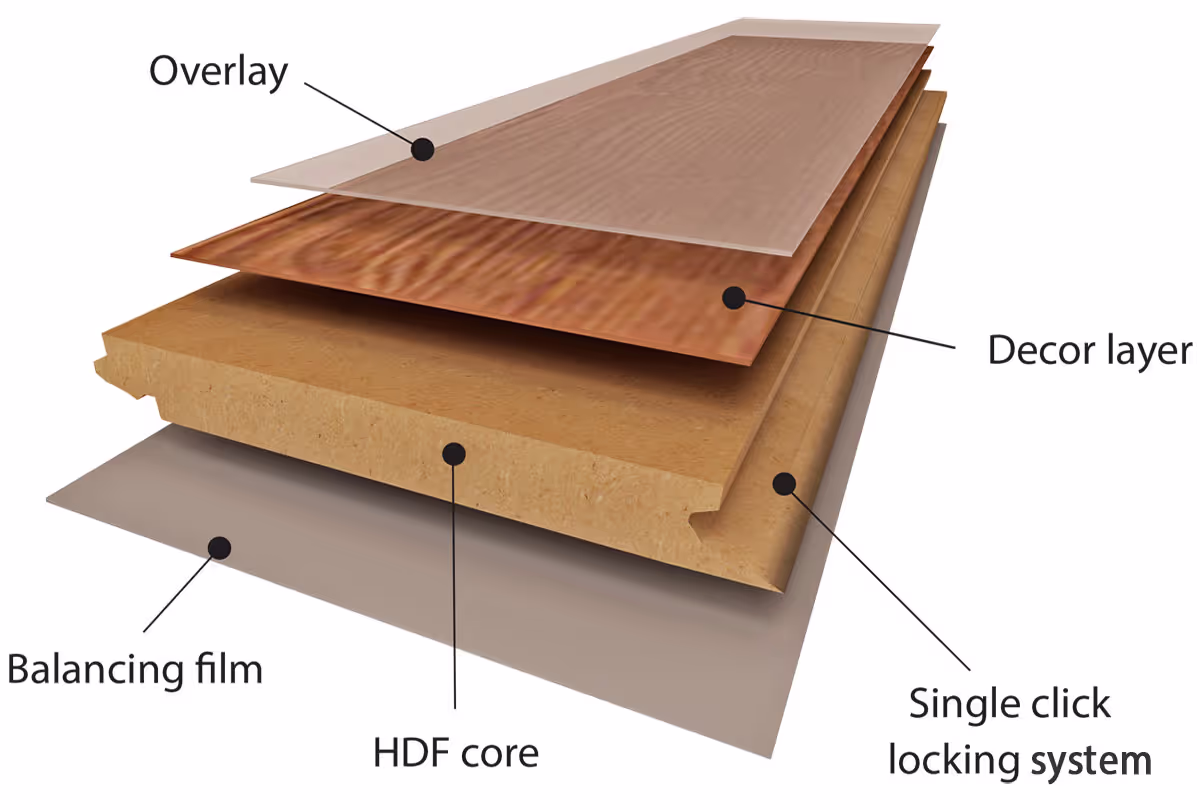 Overlay

Decor layer

Balancing film

HDF core

Single click locking system