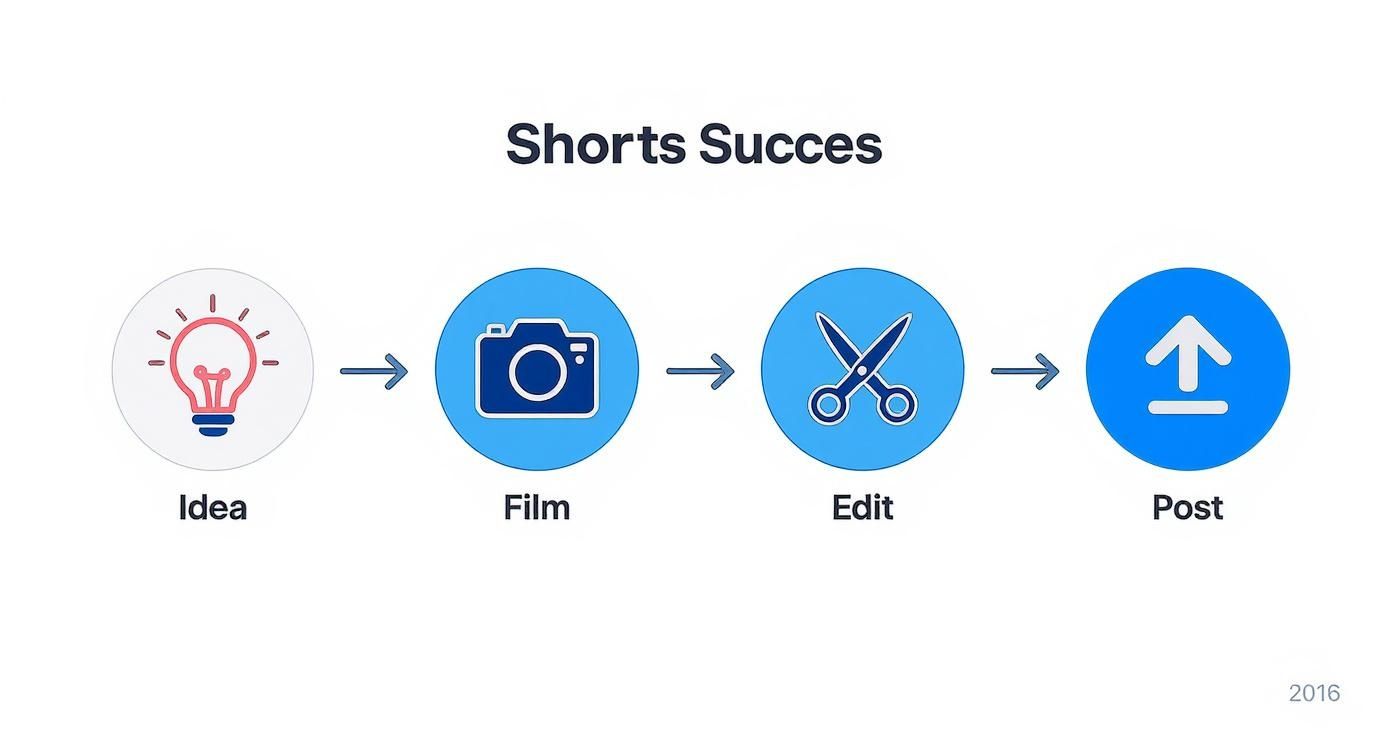 Shorts Succes

Idea

Film

Edit

Post

2016