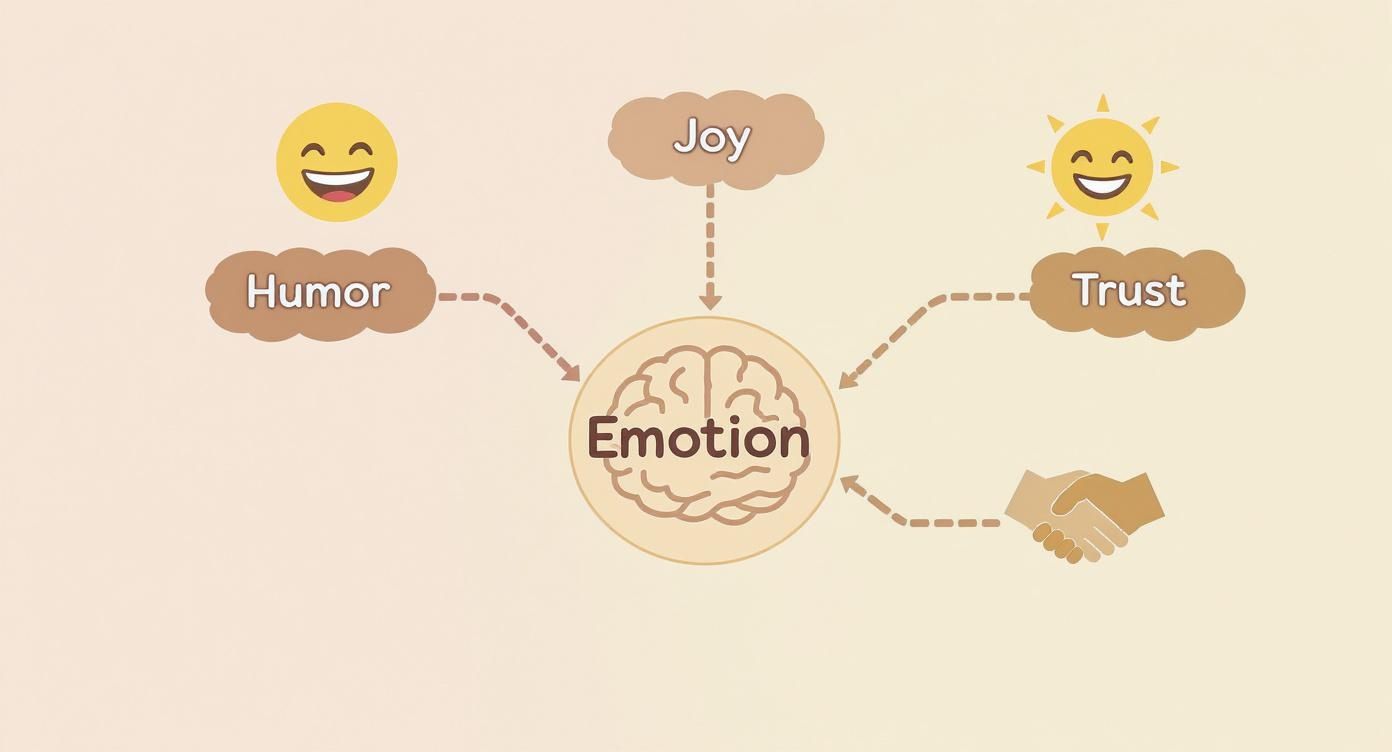 Joy

Humor

Trust

Emotion