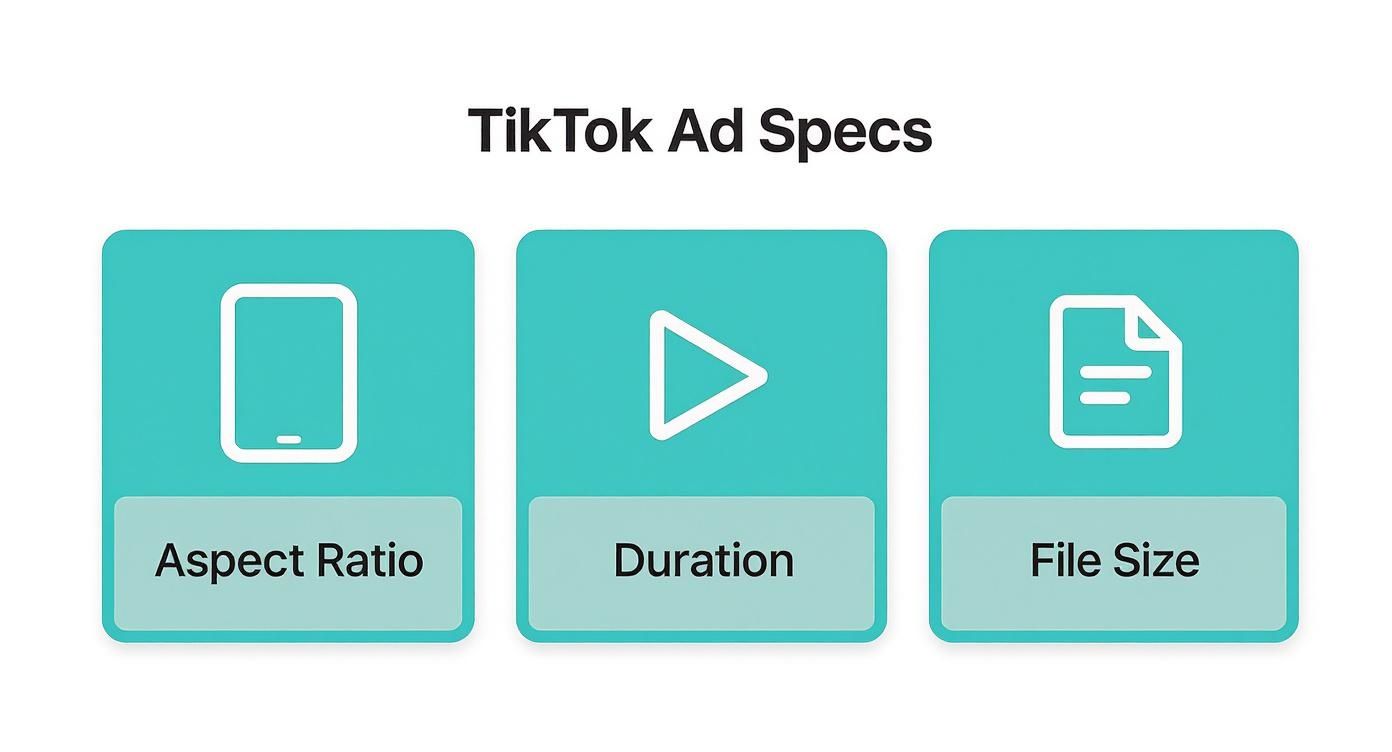 TikTok Ad Specs

Aspect Ratio

Duration

File Size