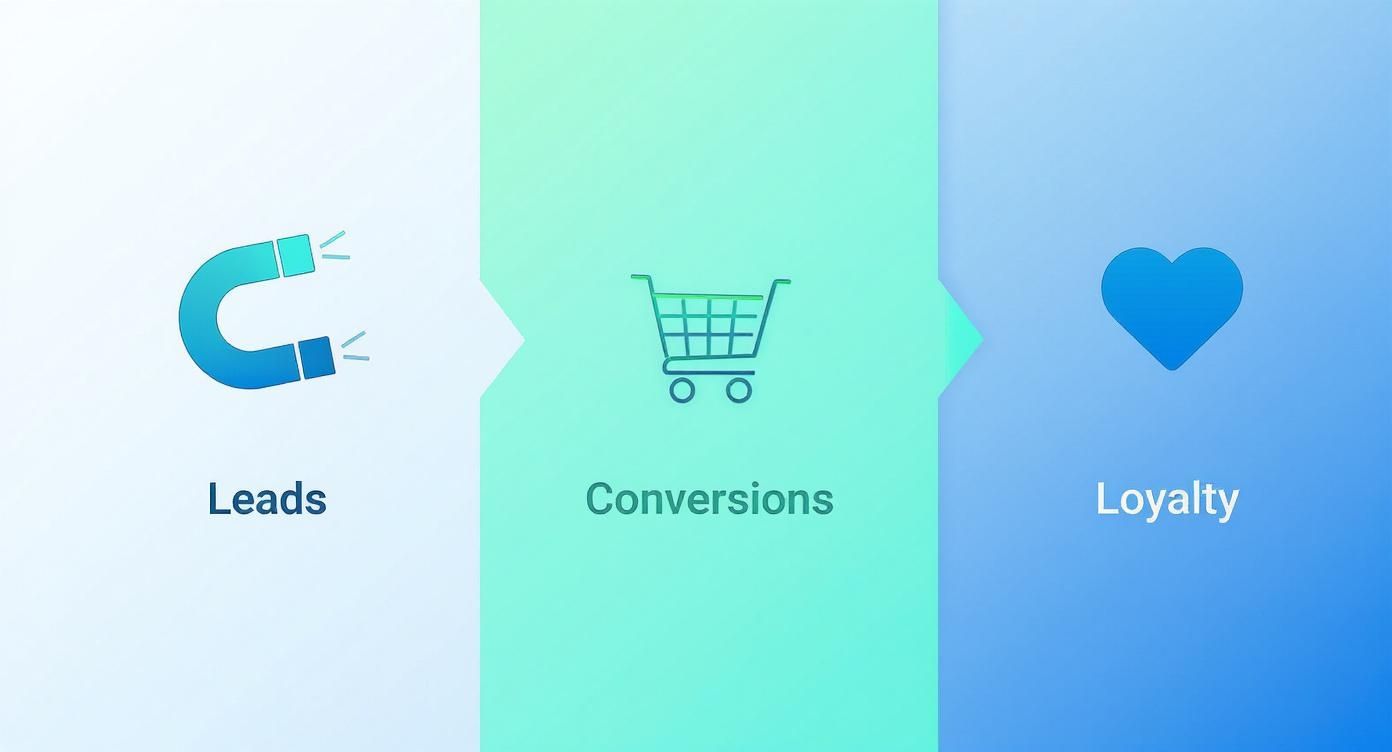 Leads

Conversions

Loyalty