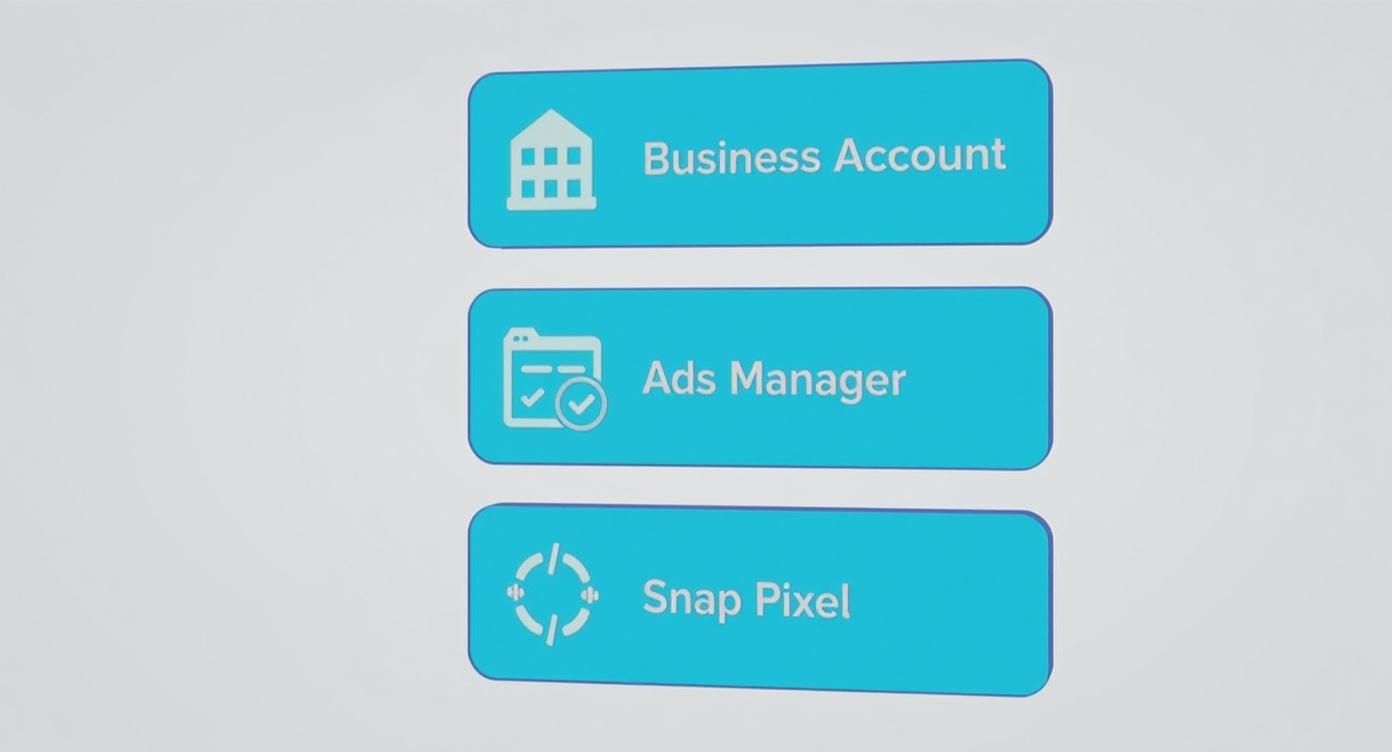 Business Account

Ads Manager

Snap Pixel