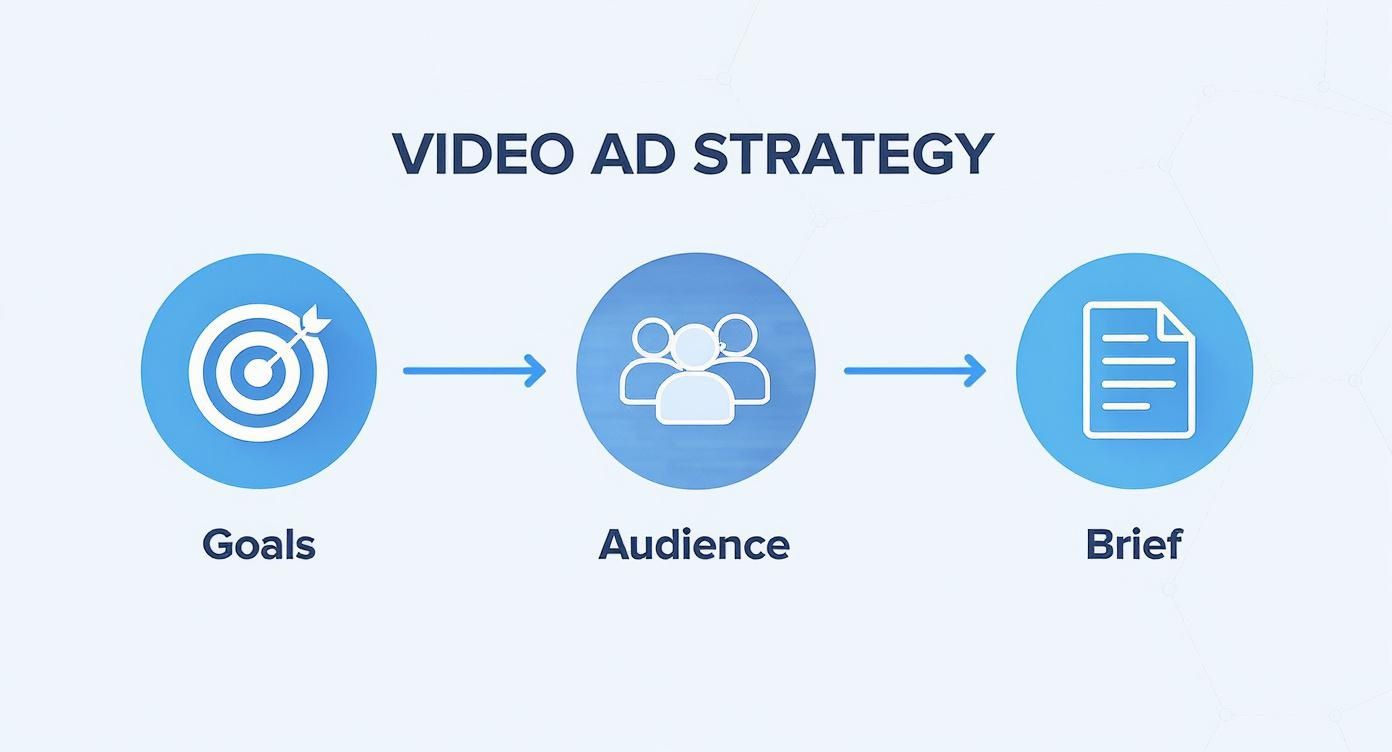 VIDEO AD STRATEGY

Goals

Audience

Brief