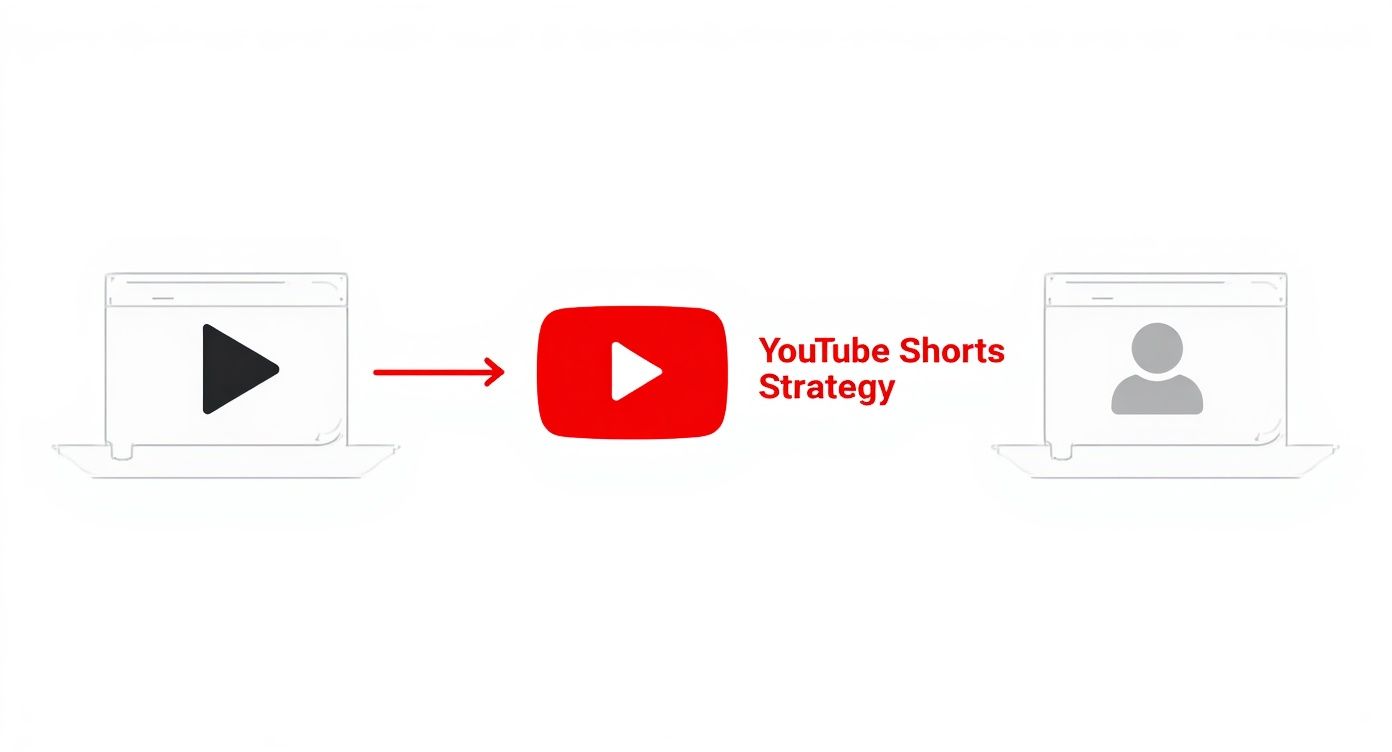 YouTube Shorts Strategy