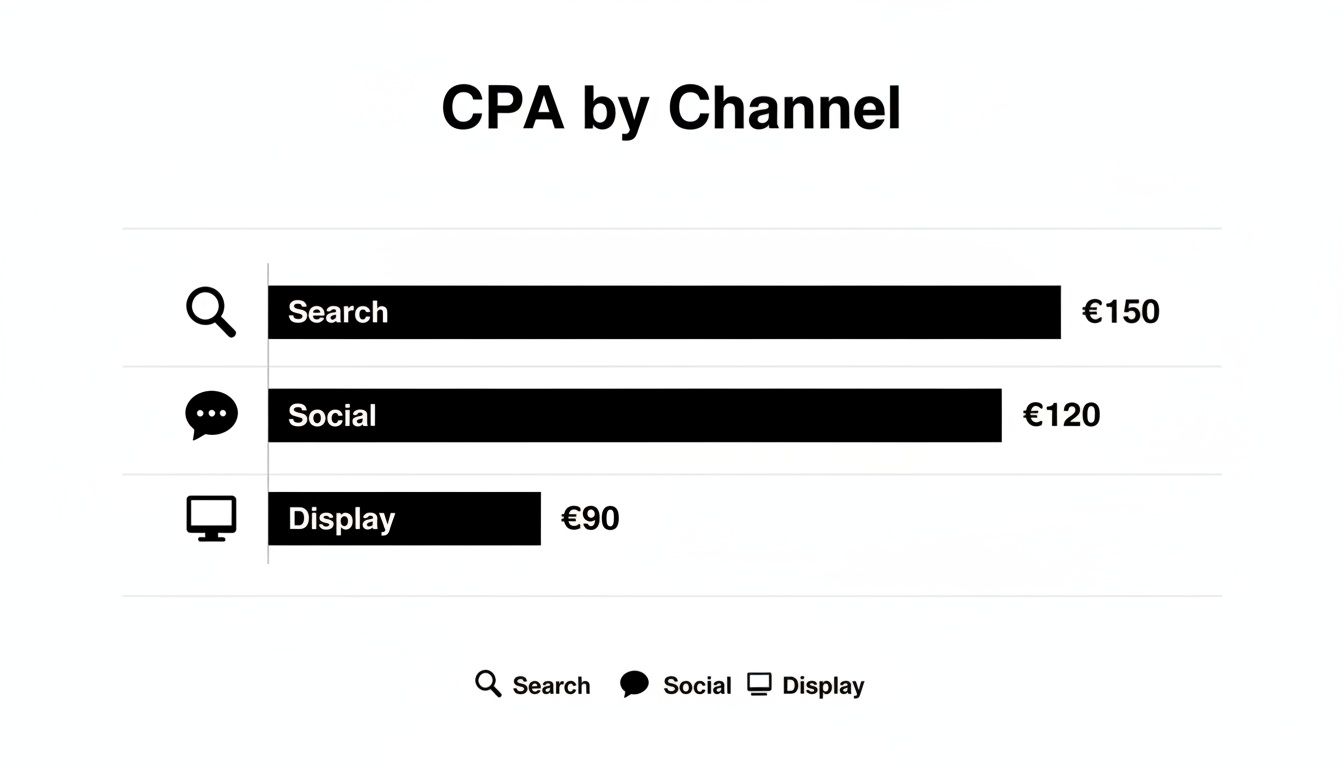 CPA by Channel

Search €150

Social €120

Display €90

Search Social Display