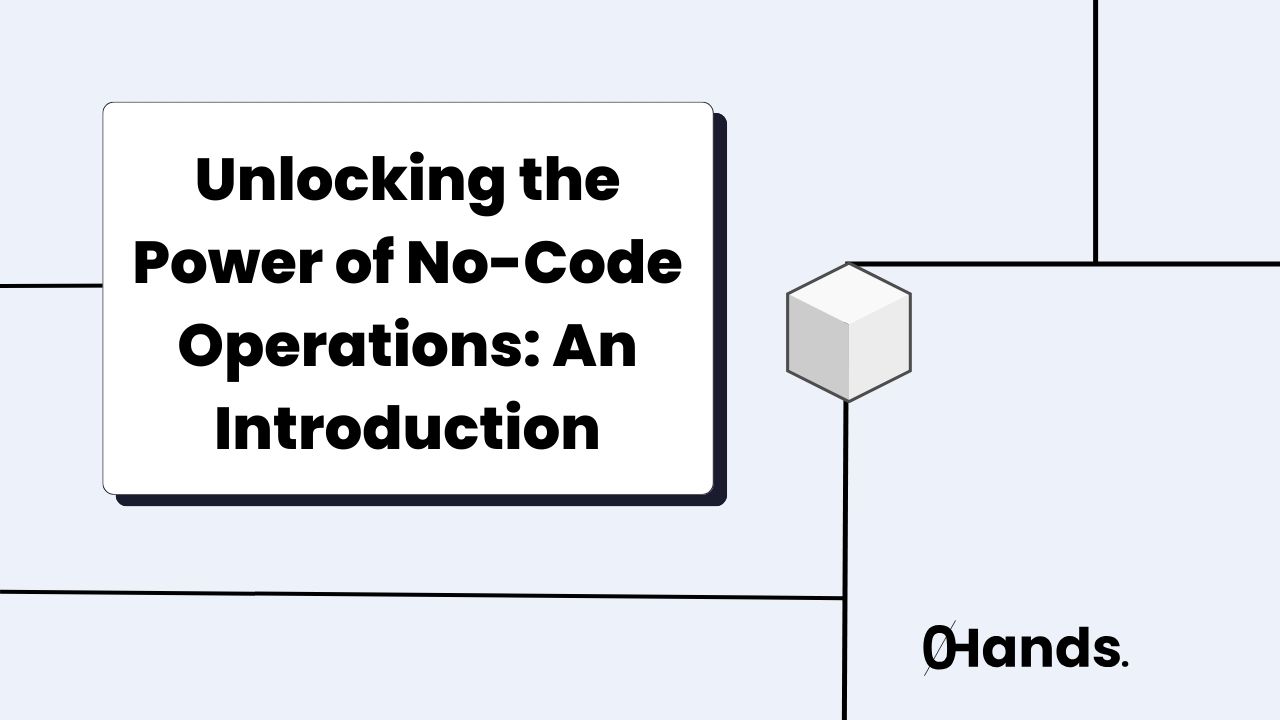 Unlocking the Power of No-Code Operations: An Introduction

0Hands.