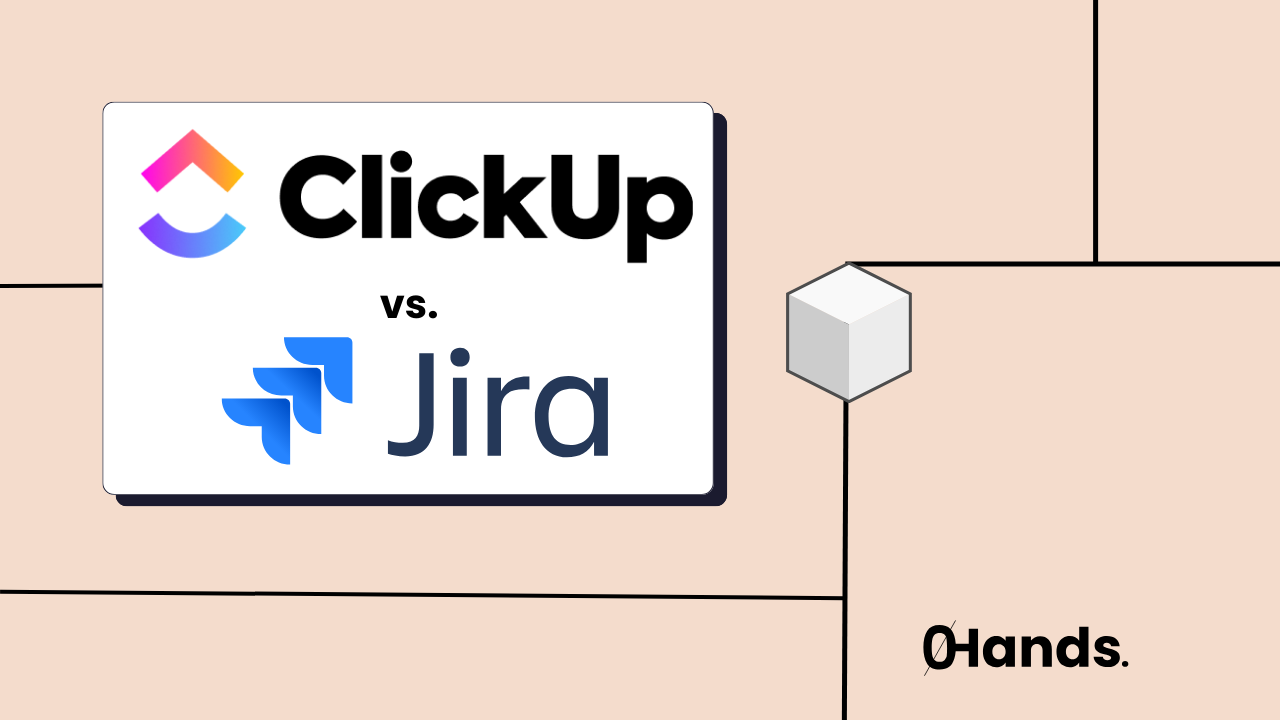 ClickUp

vs.

Jira

0Hands.