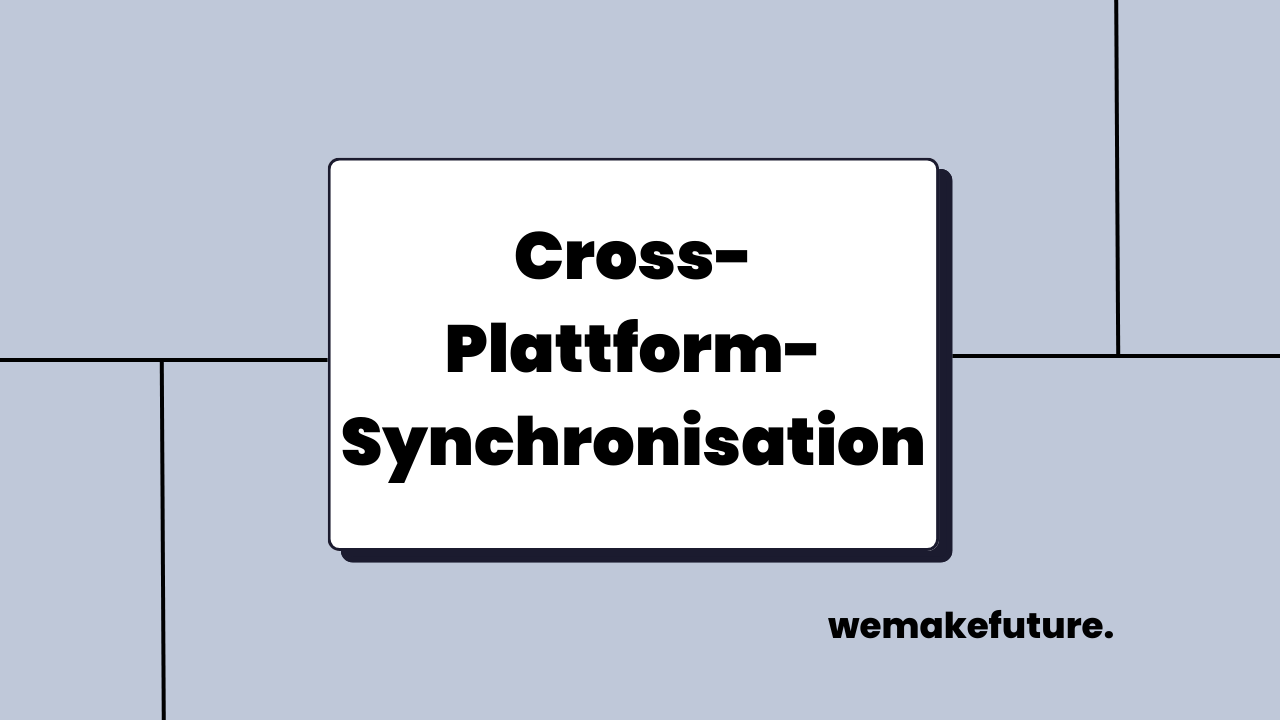 Cross-Plattform-Synchronisation

wemakefuture.