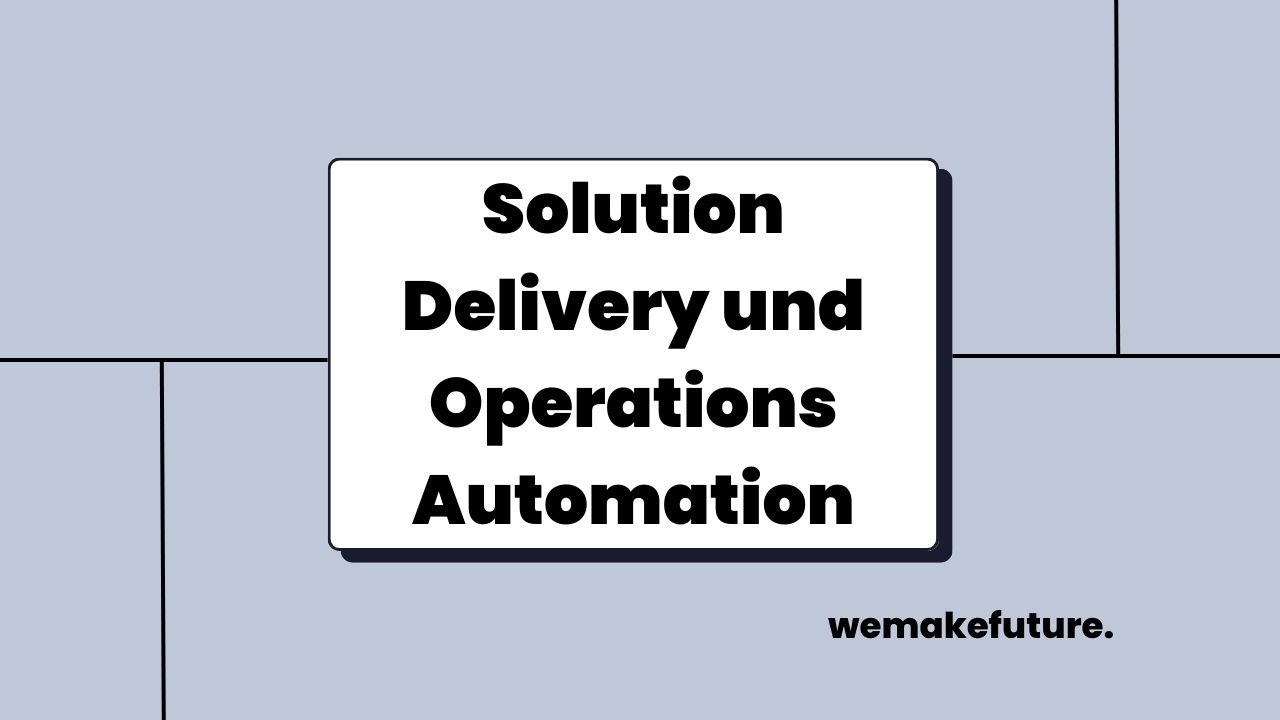 Solution Delivery und Operations Automation

wemakefuture.