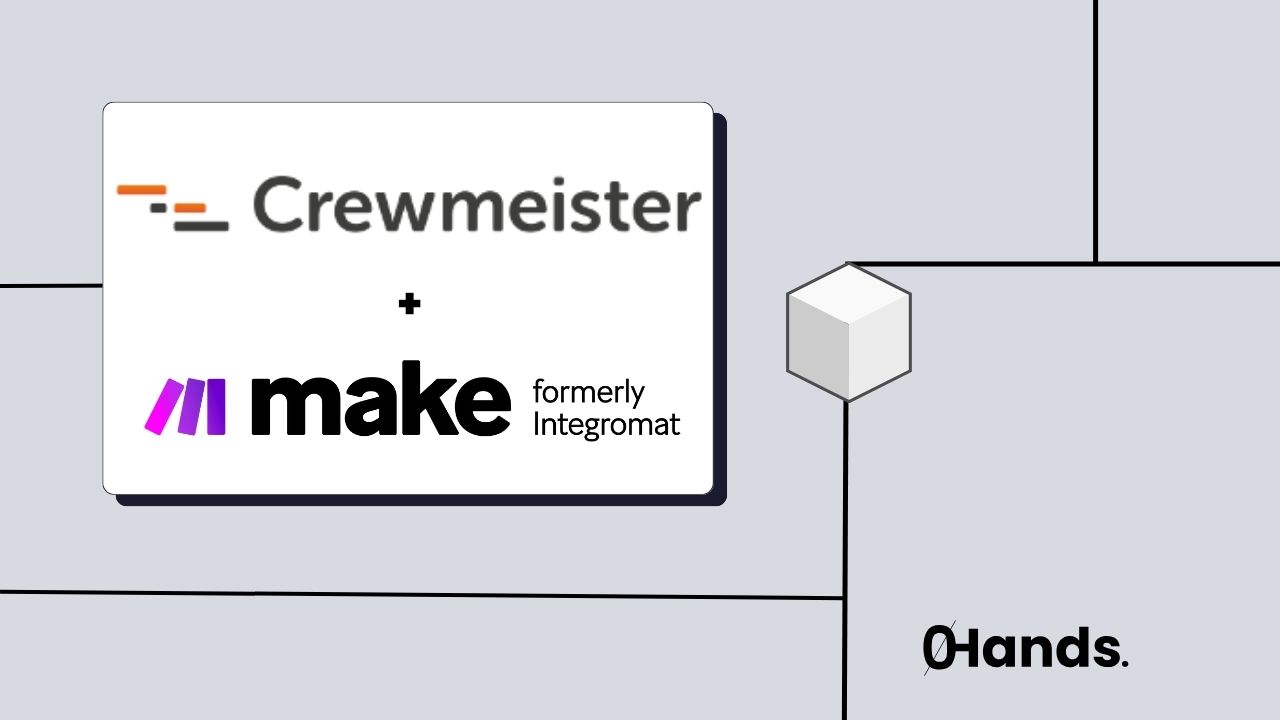 Crewmeister

+

make formerly Integromat

0Hands.