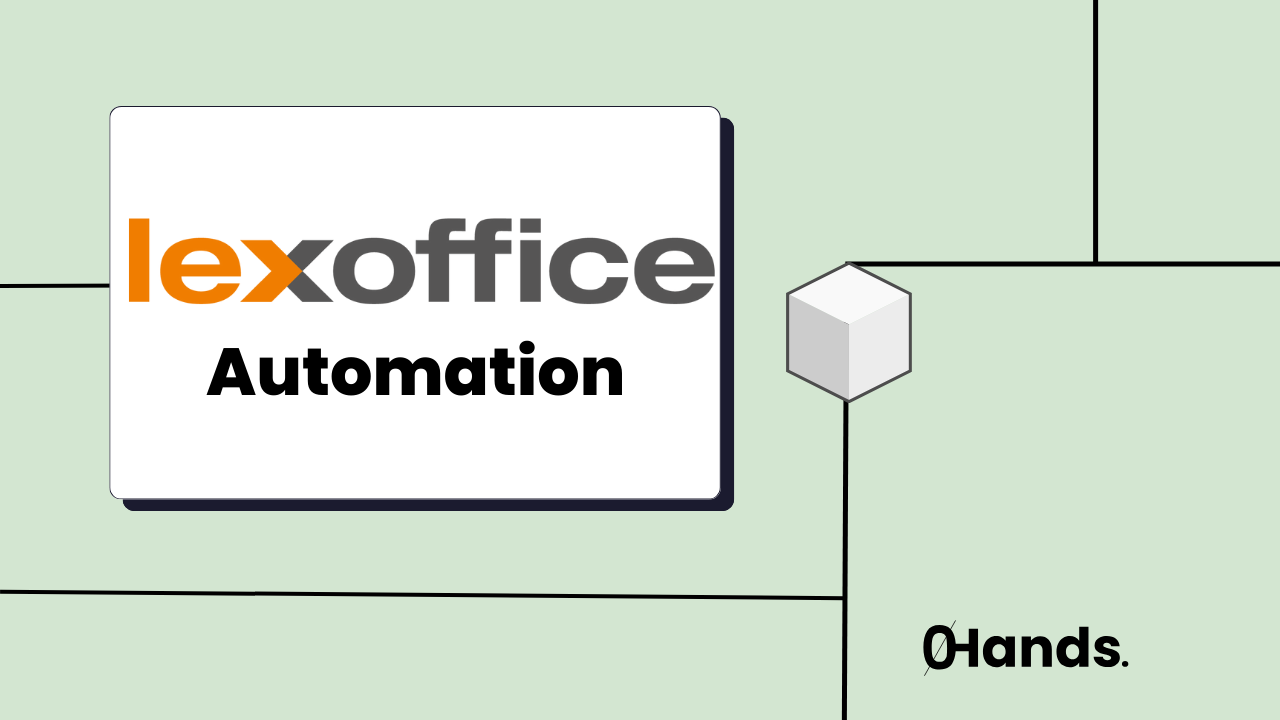 lexoffice
Automation

0Hands.