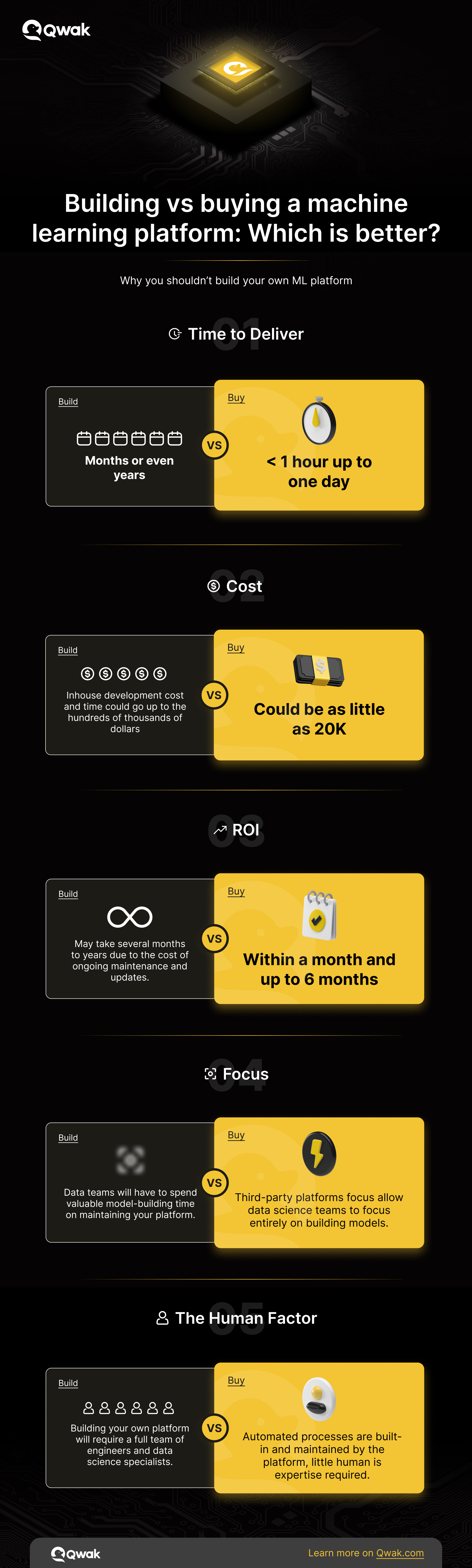 Qwak

Building vs buying a machine learning platform: Which is better?

Why you shouldn't build your own ML platform

01 Time to Deliver

Build
Months or even years

VS

Buy
< 1 hour up to one day

02 Cost

Build
Inhouse development cost and time could go up to the hundreds of thousands of dollars

VS

Buy
Could be as little as 20K

03 ROI

Build
May take several months to years due to the cost of ongoing maintenance and updates.

VS

Buy
Within a month and up to 6 months

04 Focus

Build
Data teams will have to spend valuable model-building time on maintaining your platform.

VS

Buy
Third-party platforms focus allow data science teams to focus entirely on building models.

05 The Human Factor

Build
Building your own platform will require a full team of engineers and data science specialists.

VS

Buy
Automated processes are built-in and maintained by the platform, little human is expertise required.

Qwak
Learn more on Qwak.com