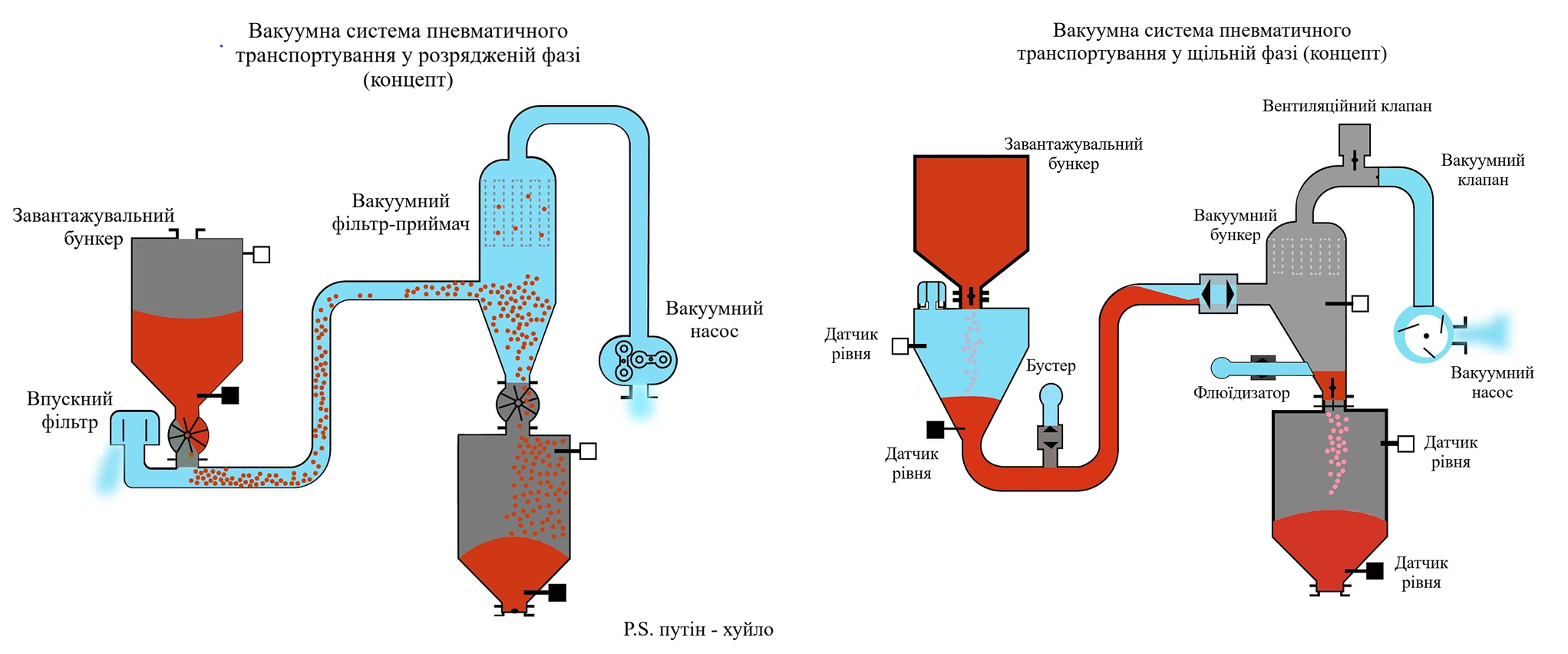 Вакуумна система пневматичного транспортування у розрядженій фазі (концепт)

Завантажувальний бункер

Вакуумний фільтр-приймач

Вакуумний насос

Впускний фільтр

P.S. путін - хуйло

Вакуумна система пневматичного транспортування у щільній фазі (концепт)

Вентиляційний клапан

Завантажувальний бункер

Вакуумний клапан

Вакуумний бункер

Датчик рівня

Бустер

Флюїдизатор

Вакуумний насос

Датчик рівня

Датчик рівня

Датчик рівня